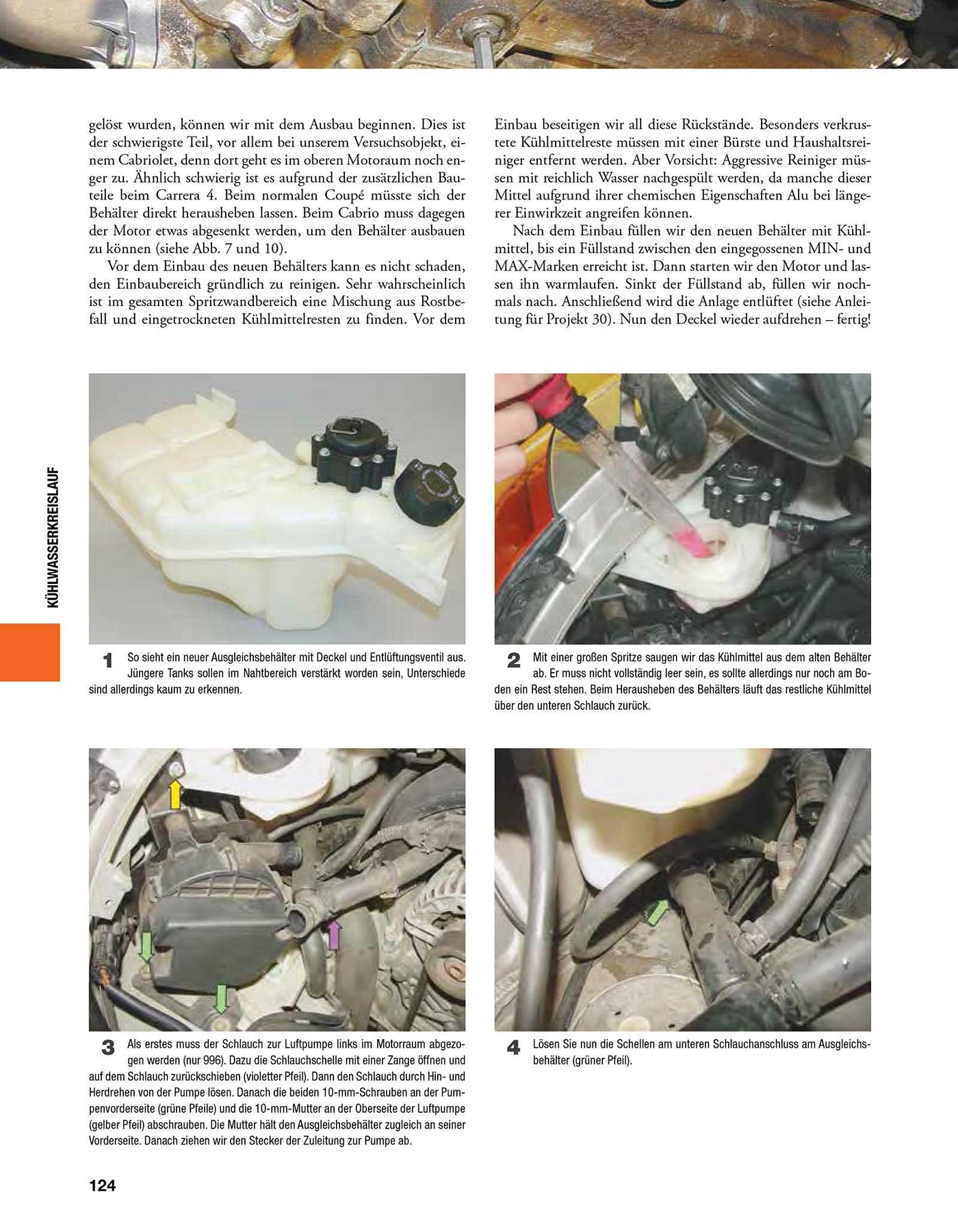 gelöst wurden, können wir mit dem Ausbau beginnen. Dies ist der schwierigste Teil, vor allem bei unserem Versuchsobjekt, einem Cabriolet, denn dort geht es im oberen Motoraum noch enger zu. Ähnlich schwierig ist es aufgrund der zusätzlichen Bauteile beim Carrera 4. Beim normalen Coupé müsste sich der Behälter direkt herausheben lassen. Beim Cabrio muss dagegen der Motor etwas abgesenkt werden, um den Behälter ausbauen zu können (siehe Abb. 7 und 10).

Vor dem Einbau des neuen Behälters kann es nicht schaden, den Einbaubereich gründlich zu reinigen. Sehr wahrscheinlich ist im gesamten Spritzwandbereich eine Mischung aus Rostbefall und eingetrockneten Kühlmittelresten zu finden. Vor dem Einbau beseitigen wir all diese Rückstände. Besonders verkrustete Kühlmittelreste müssen mit einer Bürste und Haushaltsreiniger entfernt werden. Aber Vorsicht: Aggressive Reiniger müssen mit reichlich Wasser nachgespült werden, da manche dieser Mittel aufgrund ihrer chemischen Eigenschaften Alu bei längerer Einwirkzeit angreifen können.

Nach dem Einbau füllen wir den neuen Behälter mit Kühlmittel, bis ein Füllstand zwischen den eingegossenen MIN- und MAX-Marken erreicht ist. Dann starten wir den Motor und lassen ihn warmlaufen. Sinkt der Füllstand ab, füllen wir nochmals nach. Anschließend wird die Anlage entlüftet (siehe Anleitung für Projekt 30). Nun den Deckel wieder aufdrehen – fertig!

KÜHLWASSERKREISLAUF

1 So sieht ein neuer Ausgleichsbehälter mit Deckel und Entlüftungsventil aus. Jüngere Tanks sollen im Nahtbereich verstärkt worden sein, Unterschiede sind allerdings kaum zu erkennen.

2 Mit einer großen Spritze saugen wir das Kühlmittel aus dem alten Behälter ab. Er muss nicht vollständig leer sein, es sollte allerdings nur noch am Boden ein Rest stehen. Beim Herausheben des Behälters läuft das restliche Kühlmittel über den unteren Schlauch zurück.

3 Als erstes muss der Schlauch zur Luftpumpe links im Motorraum abgezogen werden (nur 996). Dazu die Schlauchschelle mit einer Zange öffnen und auf dem Schlauch zurückschieben (violetter Pfeil). Dann den Schlauch durch Hin- und Herdrehen von der Pumpe lösen. Danach die beiden 10-mm-Schrauben an der Pumpenvorderseite (grüne Pfeile) und die 10-mm-Mutter an der Oberseite der Luftpumpe (gelber Pfeil) abschrauben. Die Mutter hält den Ausgleichsbehälter zugleich an seiner Vorderseite. Danach ziehen wir den Stecker der Zuleitung zur Pumpe ab.

4 Lösen Sie nun die Schellen am unteren Schlauchanschluss am Ausgleichsbehälter (grüner Pfeil).

124