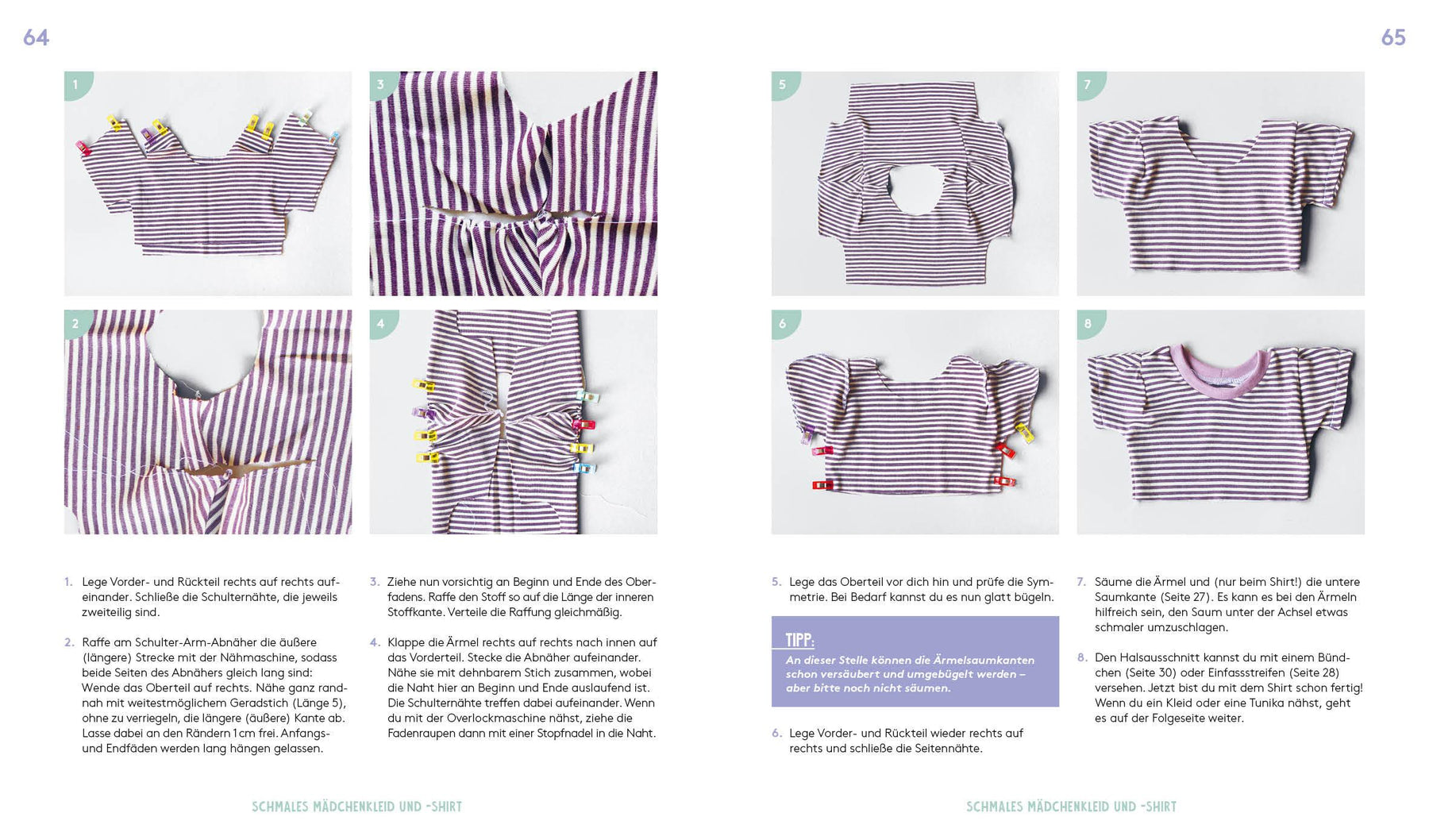 64

1

3

2

4

1. Lege Vorder- und Rückteil rechts auf rechts aufeinander. Schließe die Schulternähte, die jeweils zweiteilig sind.

2. Raffe am Schulter-Arm-Abnäher die äußere (längere) Strecke mit der Nähmaschine, sodass beide Seiten des Abnähers gleich lang sind: Wende das Oberteil auf rechts. Nähe ganz randnah mit weitestmöglichem Geradstich (Länge 5), ohne zu verriegeln, die längere (äußere) Kante ab. Lasse dabei an den Rändern 1 cm frei. Anfangs- und Endfäden werden lang hängen gelassen.

3. Ziehe nun vorsichtig an Beginn und Ende des Oberfadens. Raffe den Stoff so auf die Länge der inneren Stoffkante. Verteile die Raffung gleichmäßig.

4. Klappe die Ärmel rechts auf rechts nach innen auf das Vorderteil. Stecke die Abnäher aufeinander. Nähe sie mit dehnbarem Stich zusammen, wobei die Naht hier an Beginn und Ende auslaufend ist. Die Schulternähte treffen dabei aufeinander. Wenn du mit der Overlockmaschine nähst, ziehe die Fadenraupen dann mit einer Stopfnadel in die Naht.

SCHMALES MÄDCHENKLEID UND -SHIRT

65

5

7

6

8

5. Lege das Oberteil vor dich hin und prüfe die Symmetrie. Bei Bedarf kannst du es nun glatt bügeln.

TIPP:
An dieser Stelle können die Ärmelsaumkanten schon versäubert und umgebügelt werden – aber bitte noch nicht säumen.

6. Lege Vorder- und Rückteil wieder rechts auf rechts und schließe die Seitennähte.

7. Säume die Ärmel und (nur beim Shirt!) die untere Saumkante (Seite 27). Es kann es bei den Ärmeln hilfreich sein, den Saum unter der Achsel etwas schmaler umzuschlagen.

8. Den Halsausschnitt kannst du mit einem Bündchen (Seite 30) oder Einfassstreifen (Seite 28) versehen. Jetzt bist du mit dem Shirt schon fertig! Wenn du ein Kleid oder eine Tunika nähst, geht es auf der Folgeseite weiter.

SCHMALES MÄDCHENKLEID UND -SHIRT