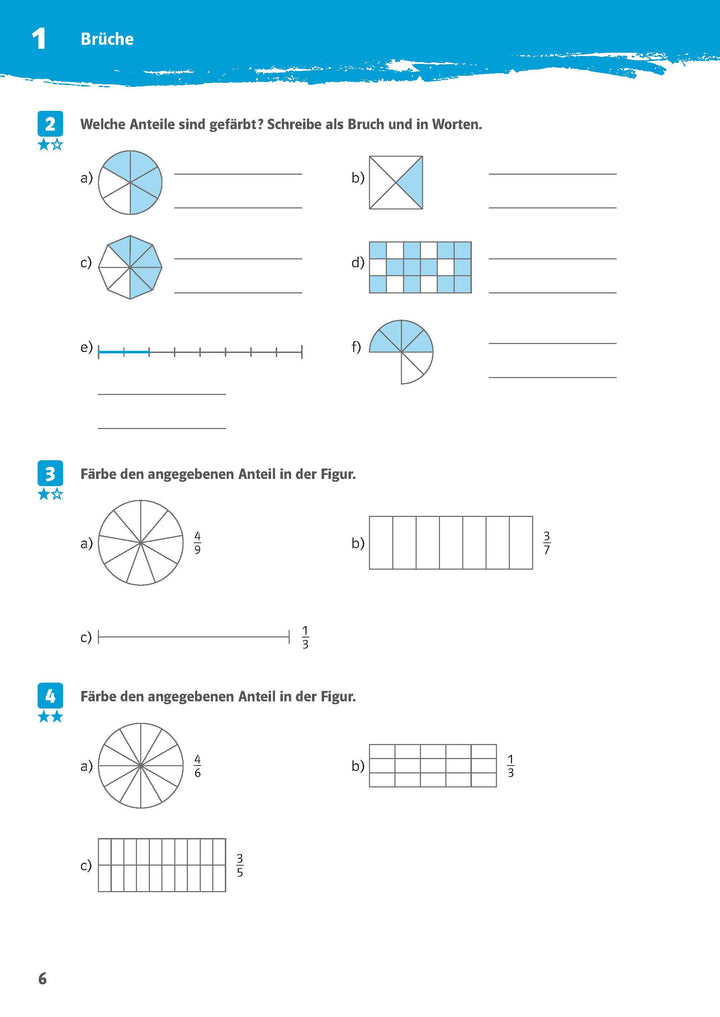 1 Brüche

2
Welche Anteile sind gefärbt? Schreibe als Bruch und in Worten.

a)

b)

c)

d)

e)

f)

3
Färbe den angegebenen Anteil in der Figur.

a) $\frac{4}{9}$

b) $\frac{3}{7}$

c) $\frac{1}{3}$

4
Färbe den angegebenen Anteil in der Figur.

a) $\frac{4}{6}$

b) $\frac{1}{3}$

c) $\frac{3}{5}$

6