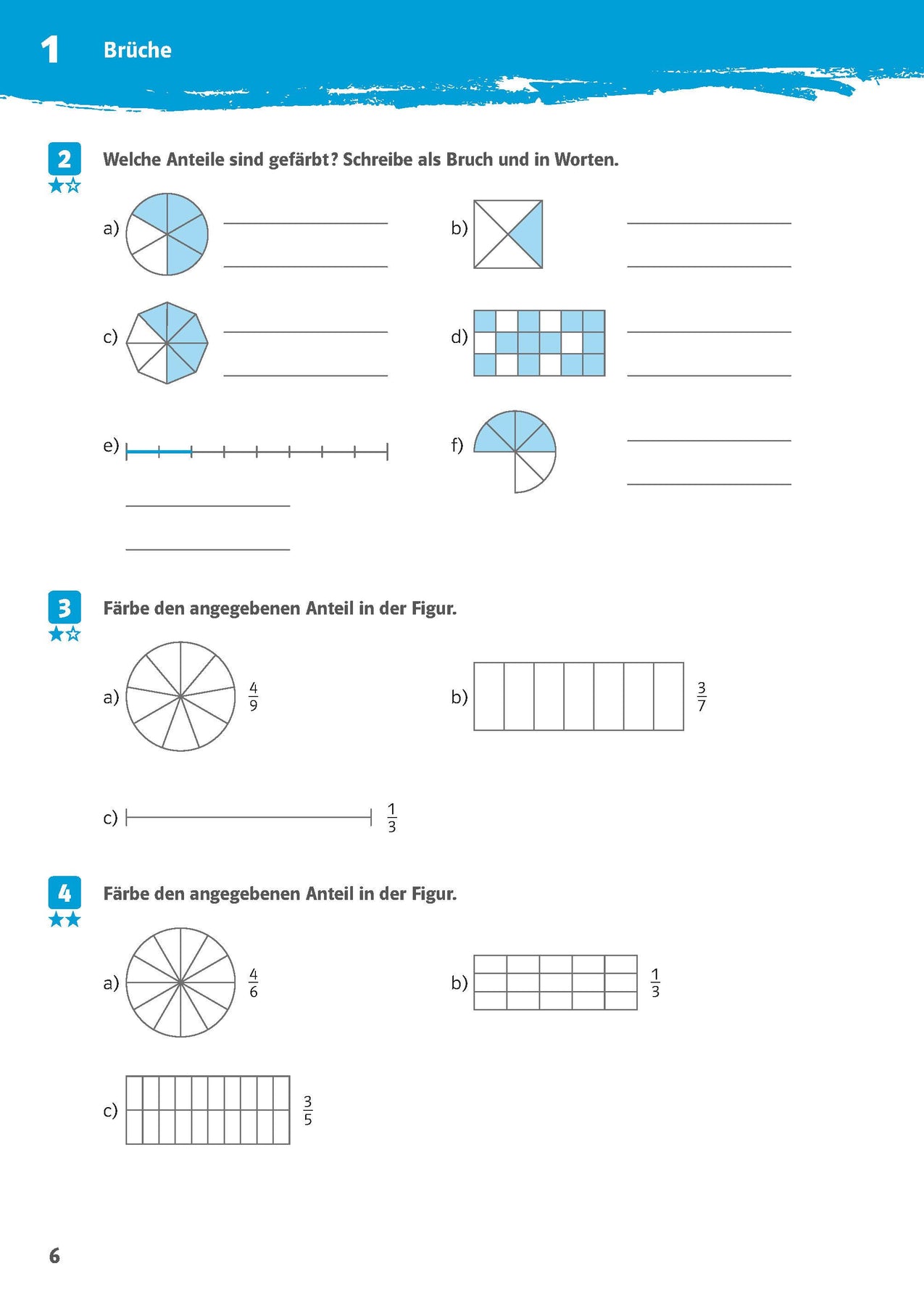 1 Brüche

2 Welche Anteile sind gefärbt? Schreibe als Bruch und in Worten.

a)

b)

c)

d)

e)

f)

3 Färbe den angegebenen Anteil in der Figur.

a) $\frac{4}{9}$

b) $\frac{3}{7}$

c) $\frac{1}{3}$

4 Färbe den angegebenen Anteil in der Figur.

a) $\frac{4}{6}$

b) $\frac{1}{3}$

c) $\frac{3}{5}$

6