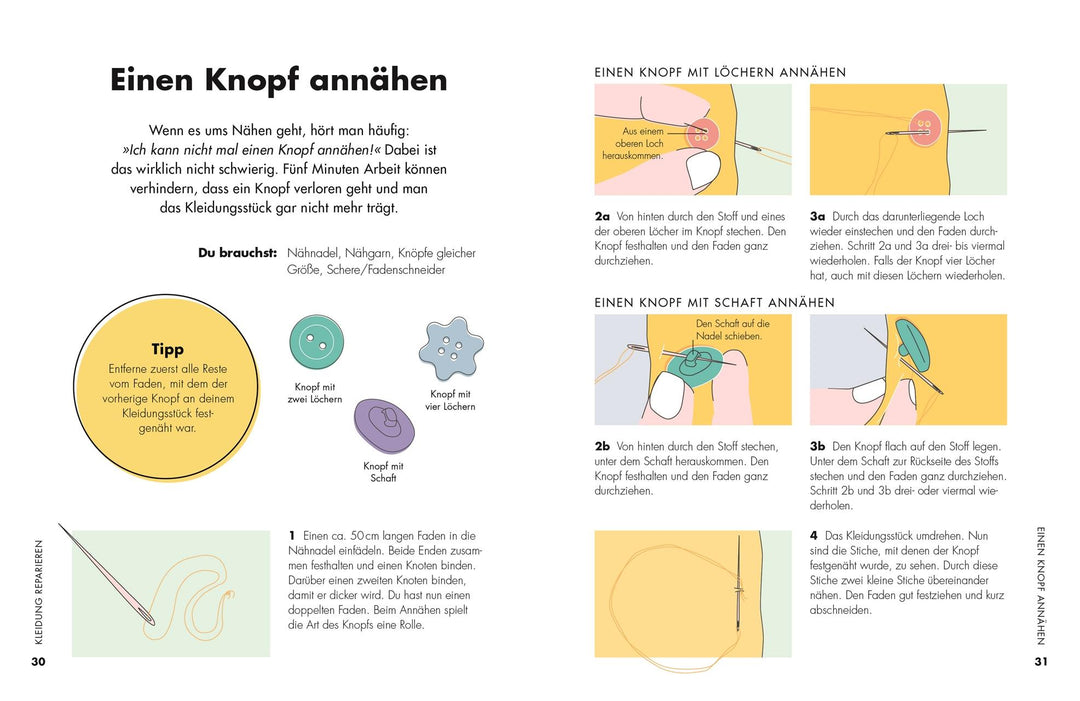 Einen Knopf annähen

Wenn es ums Nähen geht, hört man häufig: »Ich kann nicht mal einen Knopf annähen!« Dabei ist das wirklich nicht schwierig. Fünf Minuten Arbeit können verhindern, dass ein Knopf verloren geht und man das Kleidungsstück gar nicht mehr trägt.

Du brauchst: Nähnadel, Nähgarn, Knöpfe gleicher Größe, Schere/Fadenschneider

Tipp
Entferne zuerst alle Reste vom Faden, mit dem der vorherige Knopf an deinem Kleidungsstück festgenäht war.

Knopf mit zwei Löchern

Knopf mit vier Löchern

Knopf mit Schaft

1 Einen ca. 50 cm langen Faden in die Nähnadel einfädeln. Beide Enden zusammen festhalten und einen Knoten binden. Darüber einen zweiten Knoten binden, damit er dicker wird. Du hast nun einen doppelten Faden. Beim Annähen spielt die Art des Knopfs eine Rolle.

KLEIDUNG REPARIEREN

30

EINEN KNOPF MIT LÖCHERN ANNÄHEN

Aus einem oberen Loch herauskommen.

2a Von hinten durch den Stoff und eines der oberen Löcher im Knopf stechen. Den Knopf festhalten und den Faden ganz durchziehen.

3a Durch das darunterliegende Loch wieder einstechen und den Faden durchziehen. Schritt 2a und 3a drei- bis viermal wiederholen. Falls der Knopf vier Löcher hat, auch mit diesen Löchern wiederholen.

EINEN KNOPF MIT SCHAFT ANNÄHEN

Den Schaft auf die Nadel schieben.

2b Von hinten durch den Stoff stechen, unter dem Schaft herauskommen. Den Knopf festhalten und den Faden ganz durchziehen.

3b Den Knopf flach auf den Stoff legen. Unter dem Schaft zur Rückseite des Stoffs stechen und den Faden ganz durchziehen. Schritt 2b und 3b drei- oder viermal wiederholen.

4 Das Kleidungsstück umdrehen. Nun sind die Stiche, mit denen der Knopf festgenäht wurde, zu sehen. Durch diese Stiche zwei kleine Stiche übereinander nähen. Den Faden gut festziehen und kurz abschneiden.

EINEN KNOPF ANNÄHEN

31