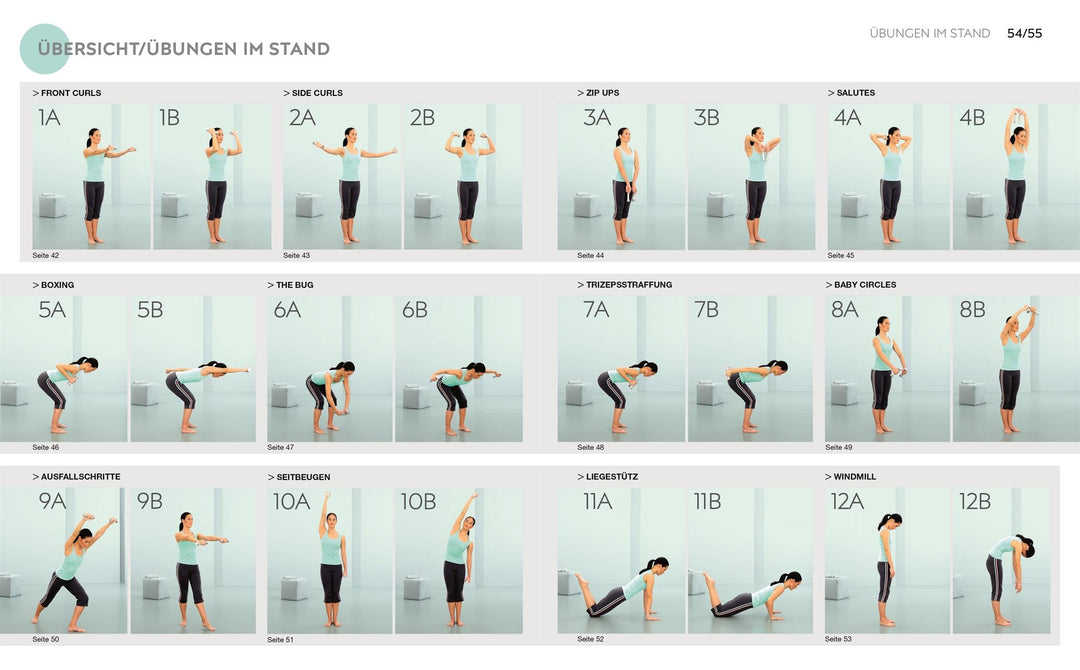 ÜBERSICHT/ÜBUNGEN IM STAND

ÜBUNGEN IM STAND 54/55

> FRONT CURLS
1A 1B
Seite 42

> SIDE CURLS
2A 2B
Seite 43

> ZIP UPS
3A 3B
Seite 44

> SALUTES
4A 4B
Seite 45

> BOXING
5A 5B
Seite 46

> THE BUG
6A 6B
Seite 47

> TRIZEPSSTRAFFUNG
7A 7B
Seite 48

> BABY CIRCLES
8A 8B
Seite 49

> AUSFALLSCHRITTE
9A 9B
Seite 50

> SEITBEUGEN
10A 10B
Seite 51

> LIEGESTÜTZ
11A 11B
Seite 52

> WINDMILL
12A 12B
Seite 53