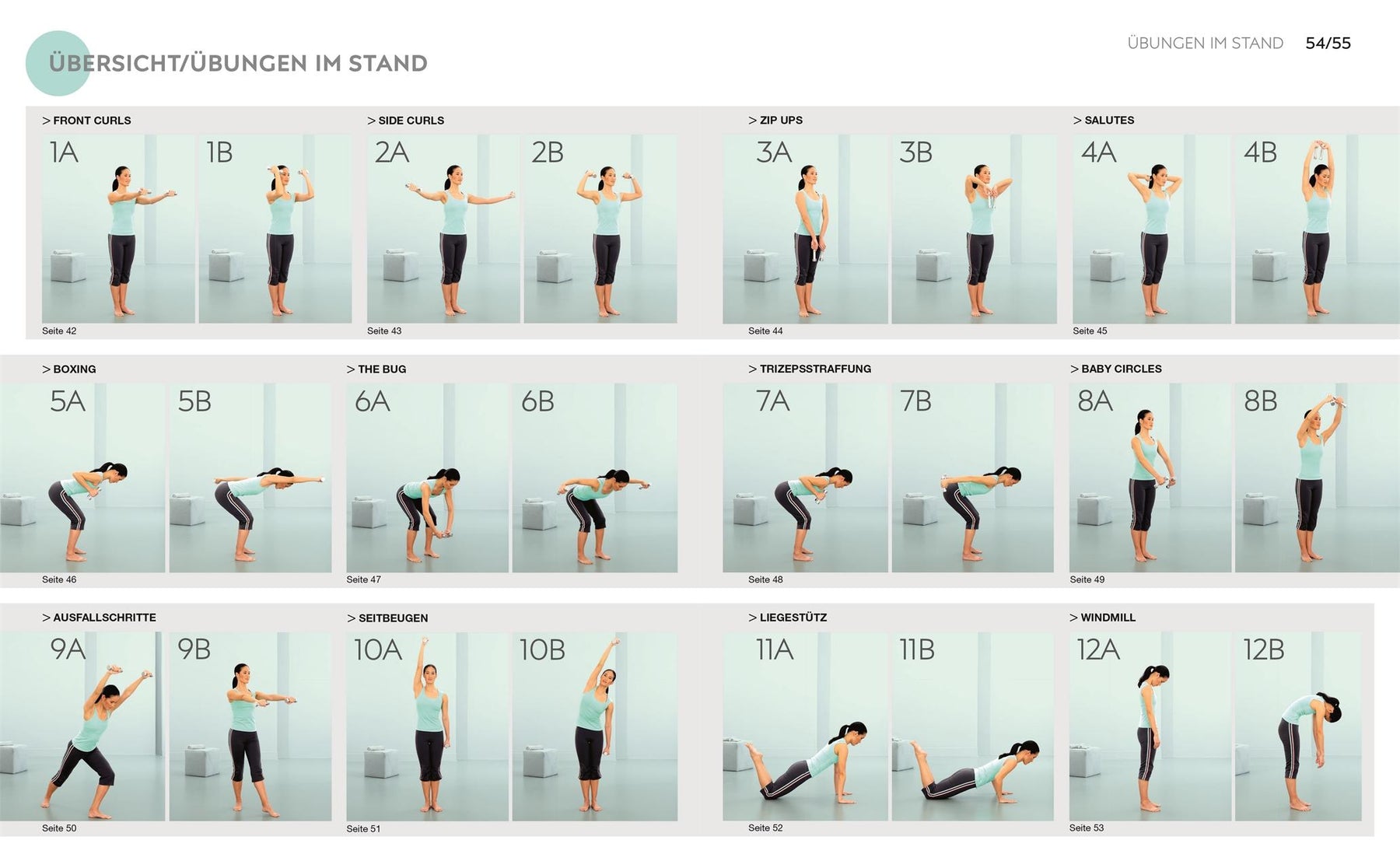 ÜBERSICHT/ÜBUNGEN IM STAND

ÜBUNGEN IM STAND 54/55

> FRONT CURLS
1A 1B
Seite 42

> SIDE CURLS
2A 2B
Seite 43

> ZIP UPS
3A 3B
Seite 44

> SALUTES
4A 4B
Seite 45

> BOXING
5A 5B
Seite 46

> THE BUG
6A 6B
Seite 47

> TRIZEPSSTRAFFUNG
7A 7B
Seite 48

> BABY CIRCLES
8A 8B
Seite 49

> AUSFALLSCHRITTE
9A 9B
Seite 50

> SEITBEUGEN
10A 10B
Seite 51

> LIEGESTÜTZ
11A 11B
Seite 52

> WINDMILL
12A 12B
Seite 53