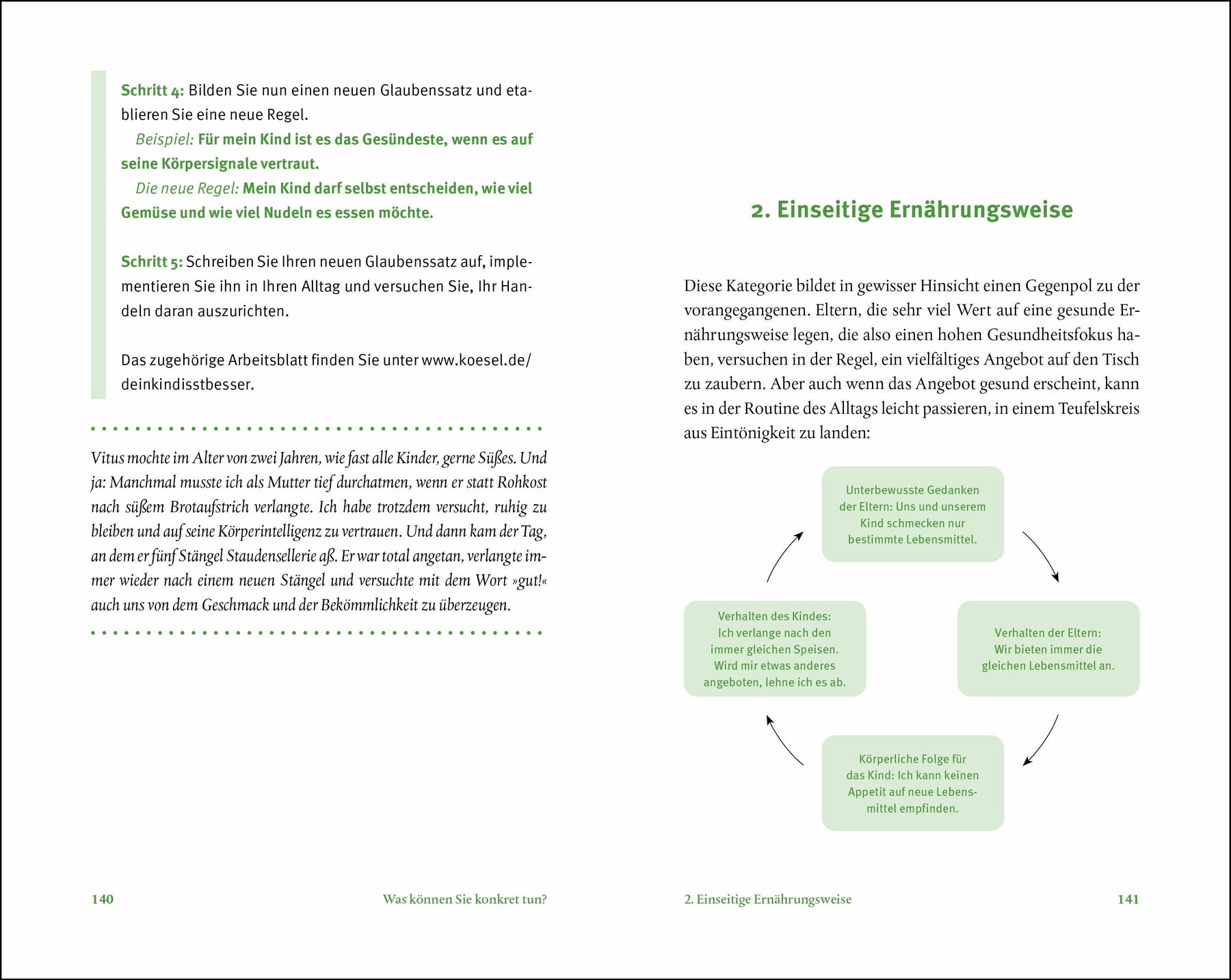 Schritt 4: Bilden Sie nun einen neuen Glaubenssatz und etablieren Sie eine neue Regel.

Beispiel: Für mein Kind ist es das Gesündeste, wenn es auf seine Körpersignale vertraut.

Die neue Regel: Mein Kind darf selbst entscheiden, wie viel Gemüse und wie viel Nudeln es essen möchte.

Schritt 5: Schreiben Sie Ihren neuen Glaubenssatz auf, implementieren Sie ihn in Ihren Alltag und versuchen Sie, Ihr Handeln daran auszurichten.

Das zugehörige Arbeitsblatt finden Sie unter www.koesel.de/deinkindisstbesser.

Vitus mochte im Alter von zwei Jahren, wie fast alle Kinder, gerne Süßes. Und ja: Manchmal musste ich als Mutter tief durchatmen, wenn er statt Rohkost nach süßem Brotaufstrich verlangte. Ich habe trotzdem versucht, ruhig zu bleiben und auf seine Körperintelligenz zu vertrauen. Und dann kam der Tag, an dem er fünf Stängel Staudensellerie aß. Er war total angetan, verlangte immer wieder nach einem neuen Stängel und versuchte mit dem Wort »gut!« auch uns von dem Geschmack und der Bekömmlichkeit zu überzeugen.

140 Was können Sie konkret tun?

2. Einseitige Ernährungsweise

Diese Kategorie bildet in gewisser Hinsicht einen Gegenpol zu der vorangegangenen. Eltern, die sehr viel Wert auf eine gesunde Ernährungsweise legen, die also einen hohen Gesundheitsfokus haben, versuchen in der Regel, ein vielfältiges Angebot auf den Tisch zu zaubern. Aber auch wenn das Angebot gesund erscheint, kann es in der Routine des Alltags leicht passieren, in einem Teufelskreis aus Eintönigkeit zu landen:

Unterbewusste Gedanken der Eltern: Uns und unserem Kind schmecken nur bestimmte Lebensmittel.

Verhalten der Eltern: Wir bieten immer die gleichen Lebensmittel an.

Körperliche Folge für das Kind: Ich kann keinen Appetit auf neue Lebensmittel empfinden.

Verhalten des Kindes: Ich verlange nach den immer gleichen Speisen. Wird mir etwas anderes angeboten, lehne ich es ab.

2. Einseitige Ernährungsweise 141