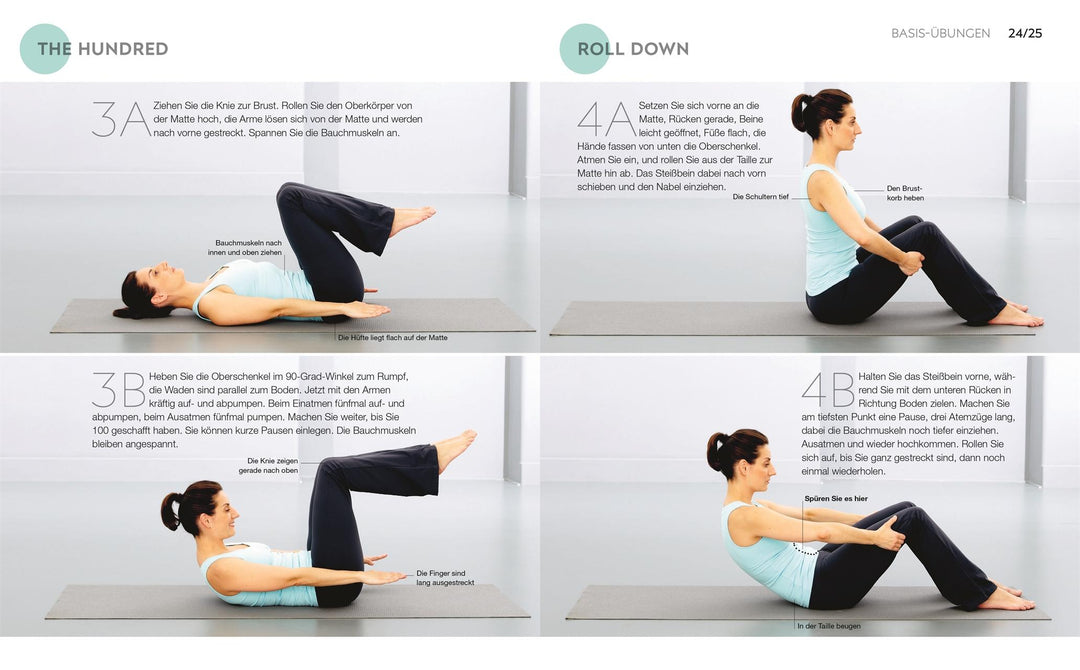 THE HUNDRED

3A Ziehen Sie die Knie zur Brust. Rollen Sie den Oberkörper von der Matte hoch, die Arme lösen sich von der Matte und werden nach vorne gestreckt. Spannen Sie die Bauchmuskeln an.

Bauchmuskeln nach innen und oben ziehen

Die Hüfte liegt flach auf der Matte

3B Heben Sie die Oberschenkel im 90-Grad-Winkel zum Rumpf, die Waden sind parallel zum Boden. Jetzt mit den Armen kräftig auf- und abpumpen. Beim Einatmen fünfmal auf- und abpumpen, beim Ausatmen fünfmal pumpen. Machen Sie weiter, bis Sie 100 geschafft haben. Sie können kurze Pausen einlegen. Die Bauchmuskeln bleiben angespannt.

Die Knie zeigen gerade nach oben

Die Finger sind lang ausgestreckt

ROLL DOWN

BASIS-ÜBUNGEN 24/25

4A Setzen Sie sich vorne an die Matte, Rücken gerade, Beine leicht geöffnet, Füße flach, die Hände fassen von unten die Oberschenkel. Atmen Sie ein, und rollen Sie aus der Taille zur Matte hin ab. Das Steißbein dabei nach vorn schieben und den Nabel einziehen.

Die Schultern tief

Den Brustkorb heben

4B Halten Sie das Steißbein vorne, während Sie mit dem unteren Rücken in Richtung Boden zielen. Machen Sie am tiefsten Punkt eine Pause, drei Atemzüge lang, dabei die Bauchmuskeln noch tiefer einziehen. Ausatmen und wieder hochkommen. Rollen Sie sich auf, bis Sie ganz gestreckt sind, dann noch einmal wiederholen.

Spüren Sie es hier

In der Taille beugen