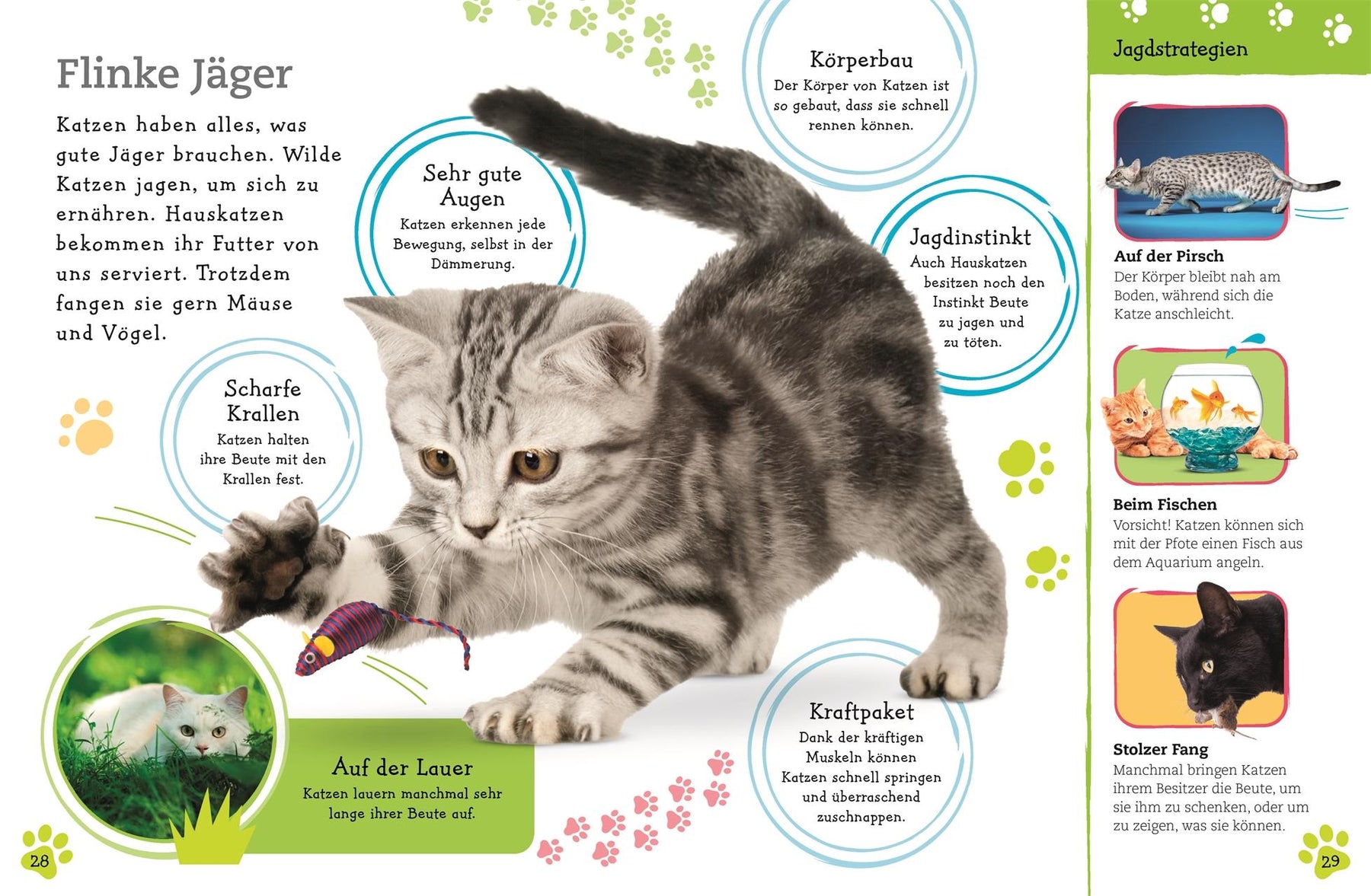 Flinke Jäger

Katzen haben alles, was gute Jäger brauchen. Wilde Katzen jagen, um sich zu ernähren. Hauskatzen bekommen ihr Futter von uns serviert. Trotzdem fangen sie gern Mäuse und Vögel.

Sehr gute Augen
Katzen erkennen jede Bewegung, selbst in der Dämmerung.

Körperbau
Der Körper von Katzen ist so gebaut, dass sie schnell rennen können.

Jagdinstinkt
Auch Hauskatzen besitzen noch den Instinkt Beute zu jagen und zu töten.

Scharfe Krallen
Katzen halten ihre Beute mit den Krallen fest.

Auf der Lauer
Katzen lauern manchmal sehr lange ihrer Beute auf.

Kraftpaket
Dank der kräftigen Muskeln können Katzen schnell springen und überraschend zuschnappen.

28

Jagdstrategien

Auf der Pirsch
Der Körper bleibt nah am Boden, während sich die Katze anschleicht.

Beim Fischen
Vorsicht! Katzen können sich mit der Pfote einen Fisch aus dem Aquarium angeln.

Stolzer Fang
Manchmal bringen Katzen ihrem Besitzer die Beute, um sie ihm zu schenken, oder um zu zeigen, was sie können.

29