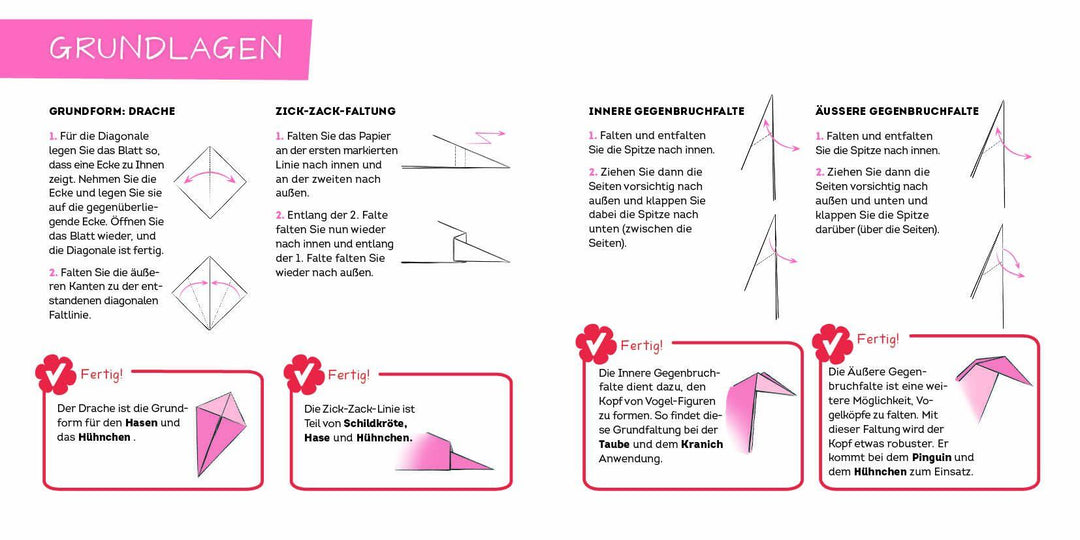 GRUNDLAGEN

GRUNDFORM: DRACHE

1. Für die Diagonale legen Sie das Blatt so, dass eine Ecke zu Ihnen zeigt. Nehmen Sie die Ecke und legen Sie sie auf die gegenüberliegende Ecke. Öffnen Sie das Blatt wieder, und die Diagonale ist fertig.

2. Falten Sie die äußeren Kanten zu der entstandenen diagonalen Faltlinie.

Fertig!

Der Drache ist die Grundform für den Hasen und das Hühnchen .

ZICK-ZACK-FALTUNG

1. Falten Sie das Papier an der ersten markierten Linie nach innen und an der zweiten nach außen.

2. Entlang der 2. Falte falten Sie nun wieder nach innen und entlang der 1. Falte falten Sie wieder nach außen.

Fertig!

Die Zick-Zack-Linie ist Teil von Schildkröte, Hase und Hühnchen.

INNERE GEGENBRUCHFALTE

1. Falten und entfalten Sie die Spitze nach innen.

2. Ziehen Sie dann die Seiten vorsichtig nach außen und klappen Sie dabei die Spitze nach unten (zwischen die Seiten).

Fertig!

Die Innere Gegenbruchfalte dient dazu, den Kopf von Vogel-Figuren zu formen. So findet diese Grundfaltung bei der Taube und dem Kranich Anwendung.

ÄUSSERE GEGENBRUCHFALTE

1. Falten und entfalten Sie die Spitze nach innen.

2. Ziehen Sie dann die Seiten vorsichtig nach außen und unten und klappen Sie die Spitze darüber (über die Seiten).

Fertig!

Die Äußere Gegenbruchfalte ist eine weitere Möglichkeit, Vogelköpfe zu falten. Mit dieser Faltung wird der Kopf etwas robuster. Er kommt bei dem Pinguin und dem Hühnchen zum Einsatz.