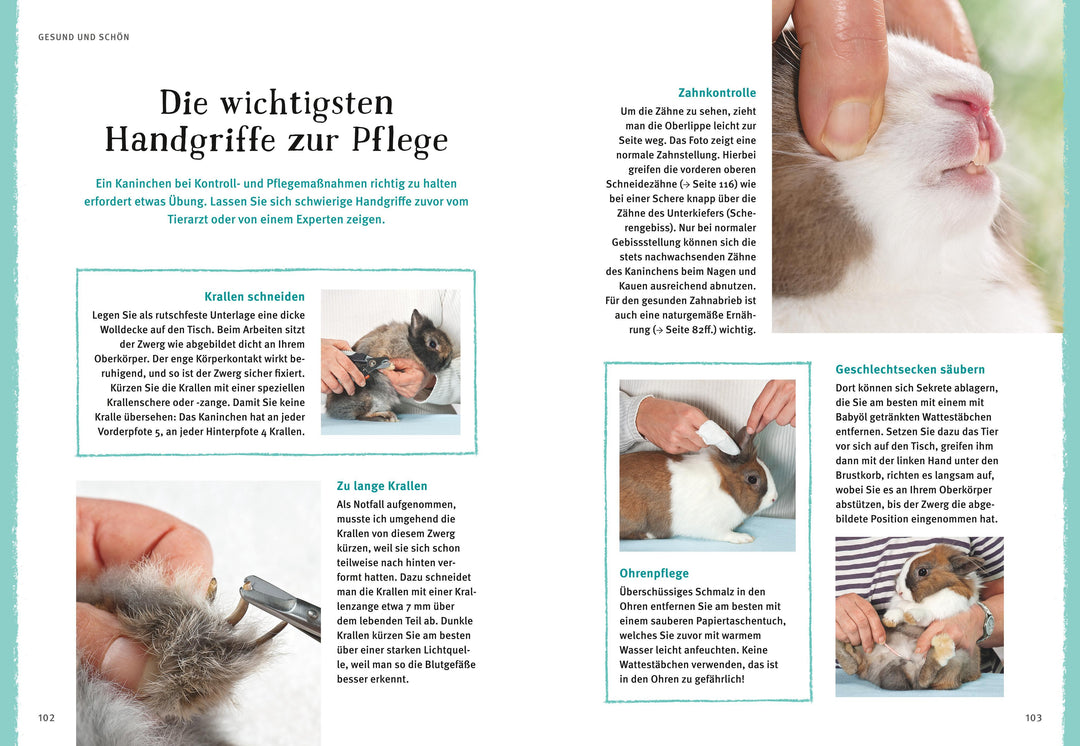 GESUND UND SCHÖN

Die wichtigsten Handgriffe zur Pflege

Ein Kaninchen bei Kontroll- und Pflegemaßnahmen richtig zu halten erfordert etwas Übung. Lassen Sie sich schwierige Handgriffe zuvor vom Tierarzt oder von einem Experten zeigen.

Krallen schneiden

Legen Sie als rutschfeste Unterlage eine dicke Wolldecke auf den Tisch. Beim Arbeiten sitzt der Zwerg wie abgebildet dicht an Ihrem Oberkörper. Der enge Körperkontakt wirkt beruhigend, und so ist der Zwerg sicher fixiert. Kürzen Sie die Krallen mit einer speziellen Krallenschere oder -zange. Damit Sie keine Kralle übersehen: Das Kaninchen hat an jeder Vorderpfote 5, an jeder Hinterpfote 4 Krallen.

Zu lange Krallen

Als Notfall aufgenommen, musste ich umgehend die Krallen von diesem Zwerg kürzen, weil sie sich schon teilweise nach hinten verformt hatten. Dazu schneidet man die Krallen mit einer Krallenzange etwa 7 mm über dem lebenden Teil ab. Dunkle Krallen kürzen Sie am besten über einer starken Lichtquelle, weil man so die Blutgefäße besser erkennt.

102

Zahnkontrolle

Um die Zähne zu sehen, zieht man die Oberlippe leicht zur Seite weg. Das Foto zeigt eine normale Zahnstellung. Hierbei greifen die vorderen oberen Schneidezähne (→ Seite 116) wie bei einer Schere knapp über die Zähne des Unterkiefers (Scherengebiss). Nur bei normaler Gebissstellung können sich die stets nachwachsenden Zähne des Kaninchens beim Nagen und Kauen ausreichend abnutzen. Für den gesunden Zahnabrieb ist auch eine naturgemäße Ernährung (→ Seite 82ff.) wichtig.

Ohrenpflege

Überschüssiges Schmalz in den Ohren entfernen Sie am besten mit einem sauberen Papiertaschentuch, welches Sie zuvor mit warmem Wasser leicht anfeuchten. Keine Wattestäbchen verwenden, das ist in den Ohren zu gefährlich!

Geschlechtsecken säubern

Dort können sich Sekrete ablagern, die Sie am besten mit einem mit Babyöl getränkten Wattestäbchen entfernen. Setzen Sie dazu das Tier vor sich auf den Tisch, greifen ihm dann mit der linken Hand unter den Brustkorb, richten es langsam auf, wobei Sie es an Ihrem Oberkörper abstützen, bis der Zwerg die abgebildete Position eingenommen hat.

103