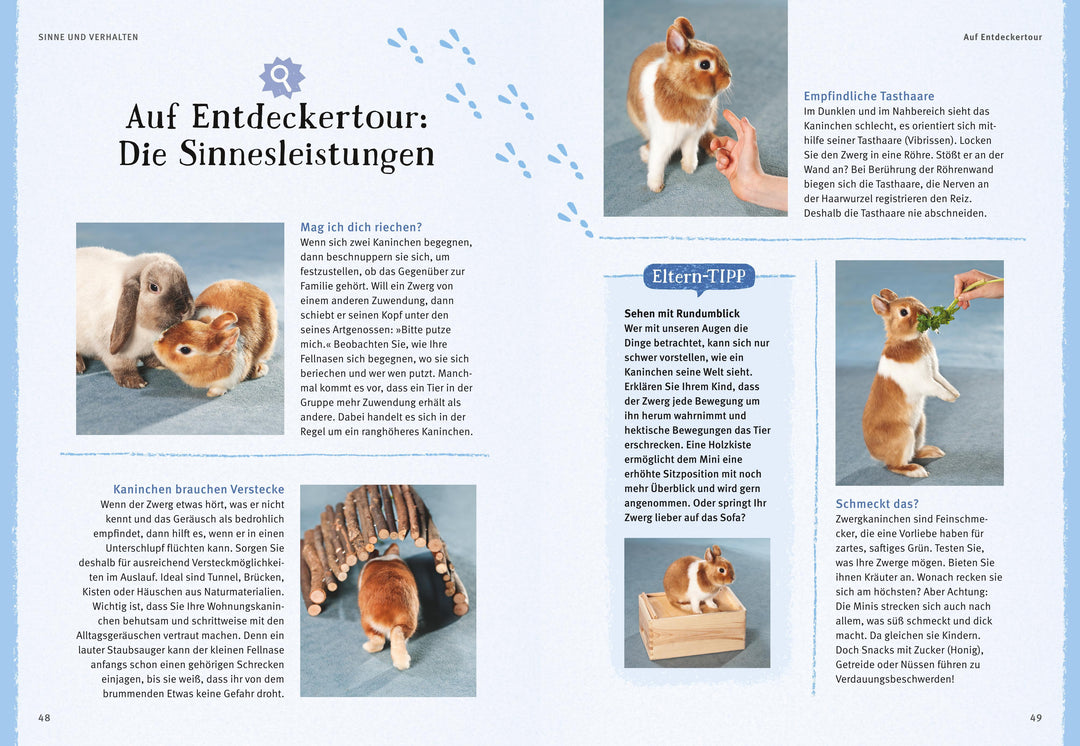 SINNE UND VERHALTEN

Auf Entdeckertour: Die Sinnesleistungen

Mag ich dich riechen?
Wenn sich zwei Kaninchen begegnen, dann beschnuppern sie sich, um festzustellen, ob das Gegenüber zur Familie gehört. Will ein Zwerg von einem anderen Zuwendung, dann schiebt er seinen Kopf unter den seines Artgenossen: »Bitte putze mich.« Beobachten Sie, wie Ihre Fellnasen sich begegnen, wo sie sich beriechen und wer wen putzt. Manchmal kommt es vor, dass ein Tier in der Gruppe mehr Zuwendung erhält als andere. Dabei handelt es sich in der Regel um ein ranghöheres Kaninchen.

Kaninchen brauchen Verstecke
Wenn der Zwerg etwas hört, was er nicht kennt und das Geräusch als bedrohlich empfindet, dann hilft es, wenn er in einen Unterschlupf flüchten kann. Sorgen Sie deshalb für ausreichend Versteckmöglichkeiten im Auslauf. Ideal sind Tunnel, Brücken, Kisten oder Häuschen aus Naturmaterialien. Wichtig ist, dass Sie Ihre Wohnungskaninchen behutsam und schrittweise mit den Alltagsgeräuschen vertraut machen. Denn ein lauter Staubsauger kann der kleinen Fellnase anfangs schon einen gehörigen Schrecken einjagen, bis sie weiß, dass ihr von dem brummenden Etwas keine Gefahr droht.

48

Auf Entdeckertour

Empfindliche Tasthaare
Im Dunklen und im Nahbereich sieht das Kaninchen schlecht, es orientiert sich mithilfe seiner Tasthaare (Vibrissen). Locken Sie den Zwerg in eine Röhre. Stößt er an der Wand an? Bei Berührung der Röhrenwand biegen sich die Tasthaare, die Nerven an der Haarwurzel registrieren den Reiz. Deshalb die Tasthaare nie abschneiden.

Eltern-TIPP

Sehen mit Rundumblick
Wer mit unseren Augen die Dinge betrachtet, kann sich nur schwer vorstellen, wie ein Kaninchen seine Welt sieht. Erklären Sie Ihrem Kind, dass der Zwerg jede Bewegung um ihn herum wahrnimmt und hektische Bewegungen das Tier erschrecken. Eine Holzkiste ermöglicht dem Mini eine erhöhte Sitzposition mit noch mehr Überblick und wird gern angenommen. Oder springt Ihr Zwerg lieber auf das Sofa?

Schmeckt das?
Zwergkaninchen sind Feinschmecker, die eine Vorliebe haben für zartes, saftiges Grün. Testen Sie, was Ihre Zwerge mögen. Bieten Sie ihnen Kräuter an. Wonach recken sie sich am höchsten? Aber Achtung: Die Minis strecken sich auch nach allem, was süß schmeckt und dick macht. Da gleichen sie Kindern. Doch Snacks mit Zucker (Honig), Getreide oder Nüssen führen zu Verdauungsbeschwerden!

49