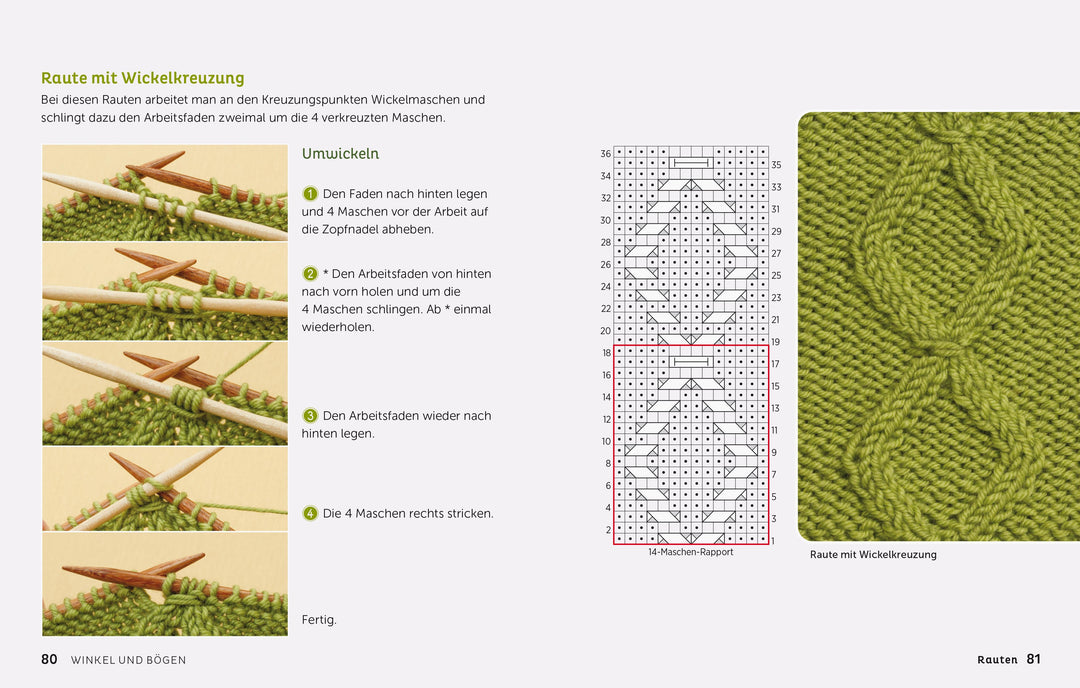 Raute mit Wickelkreuzung

Bei diesen Rauten arbeitet man an den Kreuzungspunkten Wickelmaschen und schlingt dazu den Arbeitsfaden zweimal um die 4 verkreuzten Maschen.

Umwickeln

1 Den Faden nach hinten legen und 4 Maschen vor der Arbeit auf die Zopfnadel abheben.

2 * Den Arbeitsfaden von hinten nach vorn holen und um die 4 Maschen schlingen. Ab * einmal wiederholen.

3 Den Arbeitsfaden wieder nach hinten legen.

4 Die 4 Maschen rechts stricken.

Fertig.

36 34 32 30 28 26 24 22 20 18 16 14 12 10 8 6 4 2

35 33 31 29 27 25 23 21 19 17 15 13 11 9 7 5 3 1

14-Maschen-Rapport

Raute mit Wickelkreuzung

80 WINKEL UND BÖGEN

Rauten 81