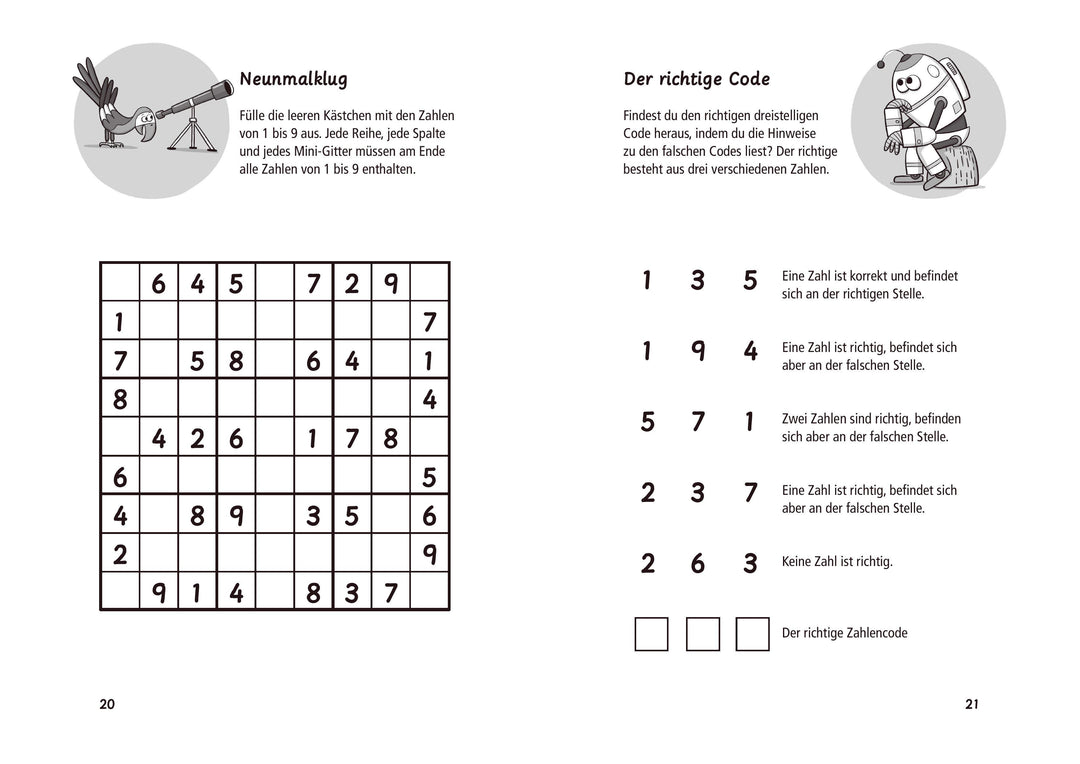 Neunmalklug

Fülle die leeren Kästchen mit den Zahlen von 1 bis 9 aus. Jede Reihe, jede Spalte und jedes Mini-Gitter müssen am Ende alle Zahlen von 1 bis 9 enthalten.

| | | | | | | | | |
|---|---|---|---|---|---|---|---|---|
| | 6 | 4 | 5 | | 7 | 2 | 9 | |
| 1 | | | | | | | | 7 |
| 7 | | 5 | 8 | | 6 | 4 | | 1 |
| 8 | | | | | | | | 4 |
| | 4 | 2 | 6 | | 1 | 7 | 8 | |
| 6 | | | | | | | | 5 |
| 4 | | 8 | 9 | | 3 | 5 | | 6 |
| 2 | | | | | | | | 9 |
| | 9 | 1 | 4 | | 8 | 3 | 7 | |

20

Der richtige Code

Findest du den richtigen dreistelligen Code heraus, indem du die Hinweise zu den falschen Codes liest? Der richtige besteht aus drei verschiedenen Zahlen.

1 3 5 Eine Zahl ist korrekt und befindet sich an der richtigen Stelle.

1 9 4 Eine Zahl ist richtig, befindet sich aber an der falschen Stelle.

5 7 1 Zwei Zahlen sind richtig, befinden sich aber an der falschen Stelle.

2 3 7 Eine Zahl ist richtig, befindet sich aber an der falschen Stelle.

2 6 3 Keine Zahl ist richtig.

Der richtige Zahlencode

21