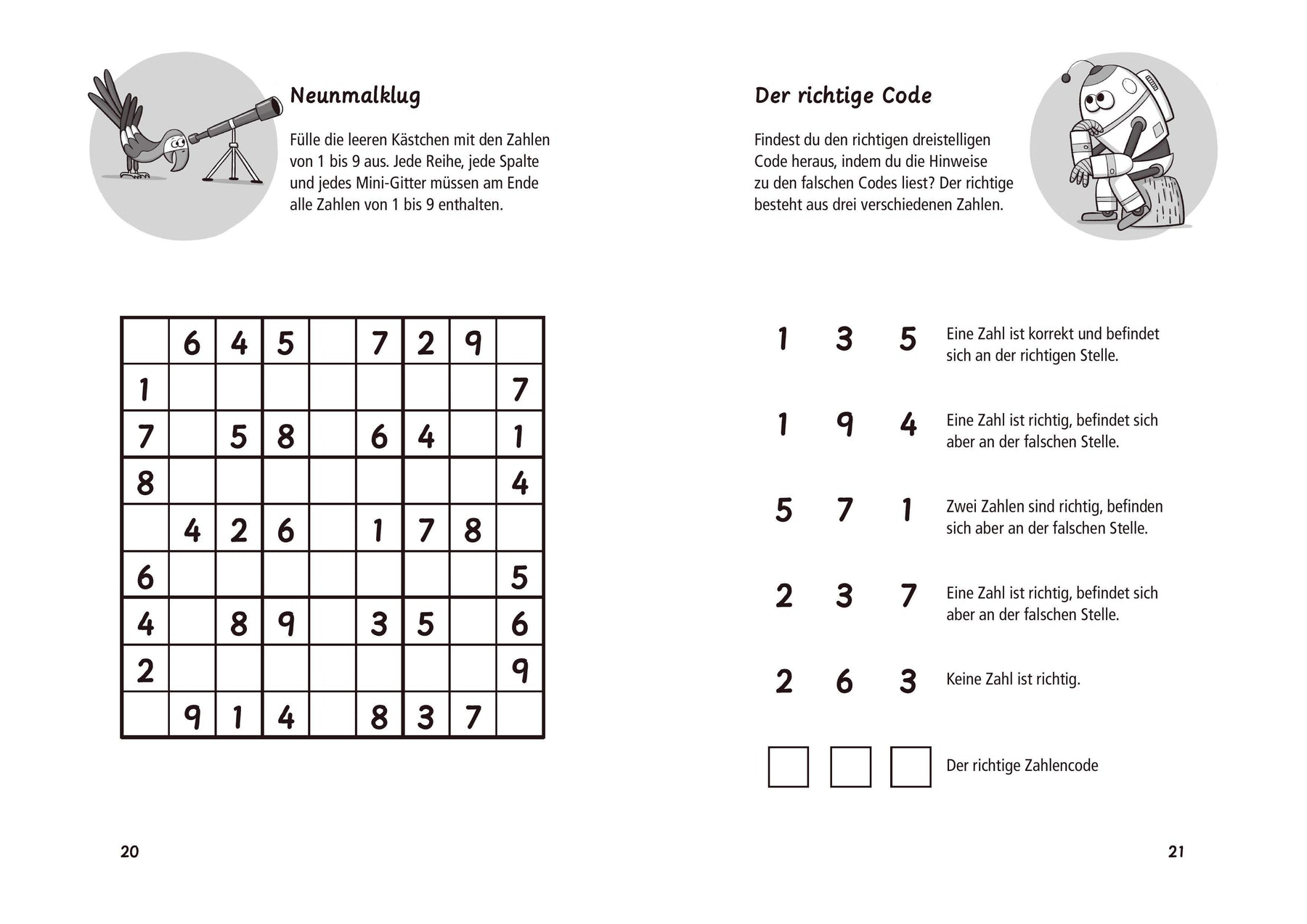 Neunmalklug

Fülle die leeren Kästchen mit den Zahlen von 1 bis 9 aus. Jede Reihe, jede Spalte und jedes Mini-Gitter müssen am Ende alle Zahlen von 1 bis 9 enthalten.

| | | | | | | | | |
|---|---|---|---|---|---|---|---|---|
| | 6 | 4 | 5 | | 7 | 2 | 9 | |
| 1 | | | | | | | | 7 |
| 7 | | 5 | 8 | | 6 | 4 | | 1 |
| 8 | | | | | | | | 4 |
| | 4 | 2 | 6 | | 1 | 7 | 8 | |
| 6 | | | | | | | | 5 |
| 4 | | 8 | 9 | | 3 | 5 | | 6 |
| 2 | | | | | | | | 9 |
| | 9 | 1 | 4 | | 8 | 3 | 7 | |

20

Der richtige Code

Findest du den richtigen dreistelligen Code heraus, indem du die Hinweise zu den falschen Codes liest? Der richtige besteht aus drei verschiedenen Zahlen.

1 3 5 Eine Zahl ist korrekt und befindet sich an der richtigen Stelle.

1 9 4 Eine Zahl ist richtig, befindet sich aber an der falschen Stelle.

5 7 1 Zwei Zahlen sind richtig, befinden sich aber an der falschen Stelle.

2 3 7 Eine Zahl ist richtig, befindet sich aber an der falschen Stelle.

2 6 3 Keine Zahl ist richtig.

Der richtige Zahlencode

21