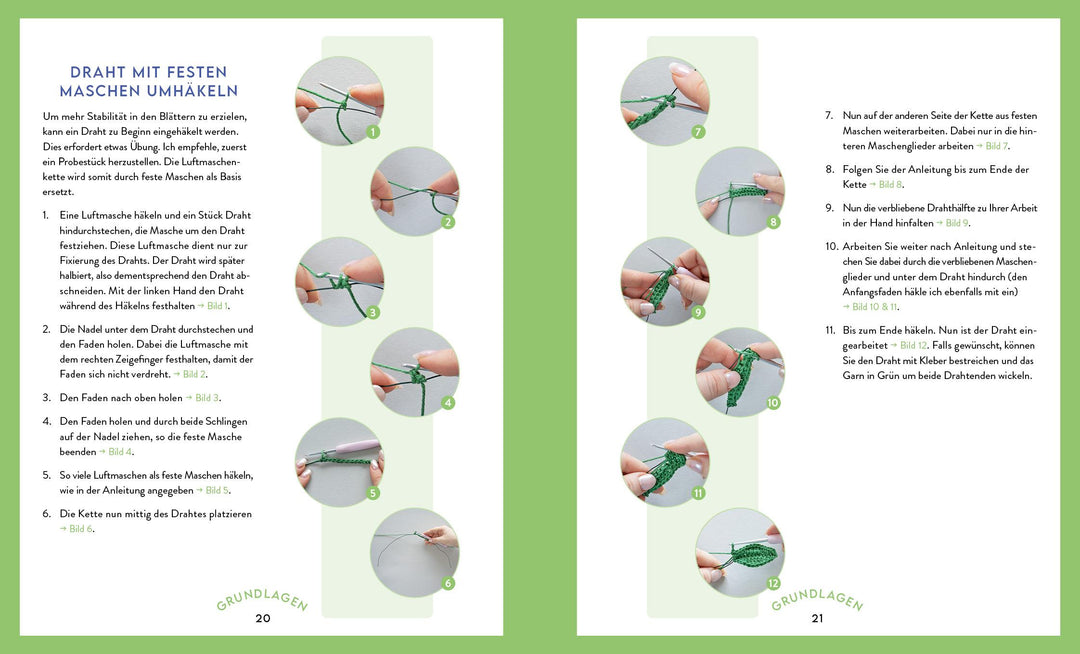 DRAHT MIT FESTEN MASCHEN UMHÄKELN

Um mehr Stabilität in den Blättern zu erzielen, kann ein Draht zu Beginn eingehäkelt werden. Dies erfordert etwas Übung. Ich empfehle, zuerst ein Probestück herzustellen. Die Luftmaschenkette wird somit durch feste Maschen als Basis ersetzt.

1. Eine Luftmasche häkeln und ein Stück Draht hindurchstechen, die Masche um den Draht festziehen. Diese Luftmasche dient nur zur Fixierung des Drahts. Der Draht wird später halbiert, also dementsprechend den Draht abschneiden. Mit der linken Hand den Draht während des Häkelns festhalten → Bild 1.

2. Die Nadel unter dem Draht durchstechen und den Faden holen. Dabei die Luftmasche mit dem rechten Zeigefinger festhalten, damit der Faden sich nicht verdreht. → Bild 2.

3. Den Faden nach oben holen → Bild 3.

4. Den Faden holen und durch beide Schlingen auf der Nadel ziehen, so die feste Masche beenden → Bild 4.

5. So viele Luftmaschen als feste Maschen häkeln, wie in der Anleitung angegeben → Bild 5.

6. Die Kette nun mittig des Drahtes platzieren → Bild 6.

1
2
3
4
5
6

GRUNDLAGEN
20

7
8
9
10
11
12

7. Nun auf der anderen Seite der Kette aus festen Maschen weiterarbeiten. Dabei nur in die hinteren Maschenglieder arbeiten → Bild 7.

8. Folgen Sie der Anleitung bis zum Ende der Kette → Bild 8.

9. Nun die verbliebene Drahthälfte zu Ihrer Arbeit in der Hand hinfalten → Bild 9.

10. Arbeiten Sie weiter nach Anleitung und stechen Sie dabei durch die verbliebenen Maschenglieder und unter dem Draht hindurch (den Anfangsfaden häkle ich ebenfalls mit ein) → Bild 10 & 11.

11. Bis zum Ende häkeln. Nun ist der Draht eingearbeitet → Bild 12. Falls gewünscht, können Sie den Draht mit Kleber bestreichen und das Garn in Grün um beide Drahtenden wickeln.

GRUNDLAGEN
21