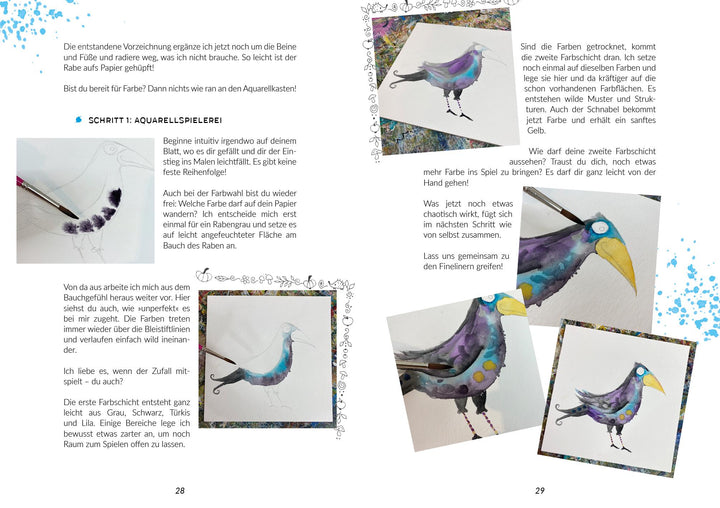 Die entstandene Vorzeichnung ergänze ich jetzt noch um die Beine und Füße und radiere weg, was ich nicht brauche. So leicht ist der Rabe aufs Papier gehüpft!

Bist du bereit für Farbe? Dann nichts wie ran an den Aquarellkasten!

SCHRITT 1: AQUARELLSPIELEREI

Beginne intuitiv irgendwo auf deinem Blatt, wo es dir gefällt und dir der Einstieg ins Malen leichtfällt. Es gibt keine feste Reihenfolge!

Auch bei der Farbwahl bist du wieder frei: Welche Farbe darf auf dein Papier wandern? Ich entscheide mich erst einmal für ein Rabengrau und setze es auf leicht angefeuchteter Fläche am Bauch des Raben an.

Von da aus arbeite ich mich aus dem Bauchgefühl heraus weiter vor. Hier siehst du auch, wie »unperfekt« es bei mir zugeht. Die Farben treten immer wieder über die Bleistiftlinien und verlaufen einfach wild ineinander.

Ich liebe es, wenn der Zufall mitspielt – du auch?

Die erste Farbschicht entsteht ganz leicht aus Grau, Schwarz, Türkis und Lila. Einige Bereiche lege ich bewusst etwas zarter an, um noch Raum zum Spielen offen zu lassen.

28

Sind die Farben getrocknet, kommt die zweite Farbschicht dran. Ich setze noch einmal auf dieselben Farben und lege sie hier und da kräftiger auf die schon vorhandenen Farbflächen. Es entstehen wilde Muster und Strukturen. Auch der Schnabel bekommt jetzt Farbe und erhält ein sanftes Gelb.

Wie darf deine zweite Farbschicht aussehen? Traust du dich, noch etwas mehr Farbe ins Spiel zu bringen? Es darf dir ganz leicht von der Hand gehen!

Was jetzt noch etwas chaotisch wirkt, fügt sich im nächsten Schritt wie von selbst zusammen.

Lass uns gemeinsam zu den Finelinern greifen!

29