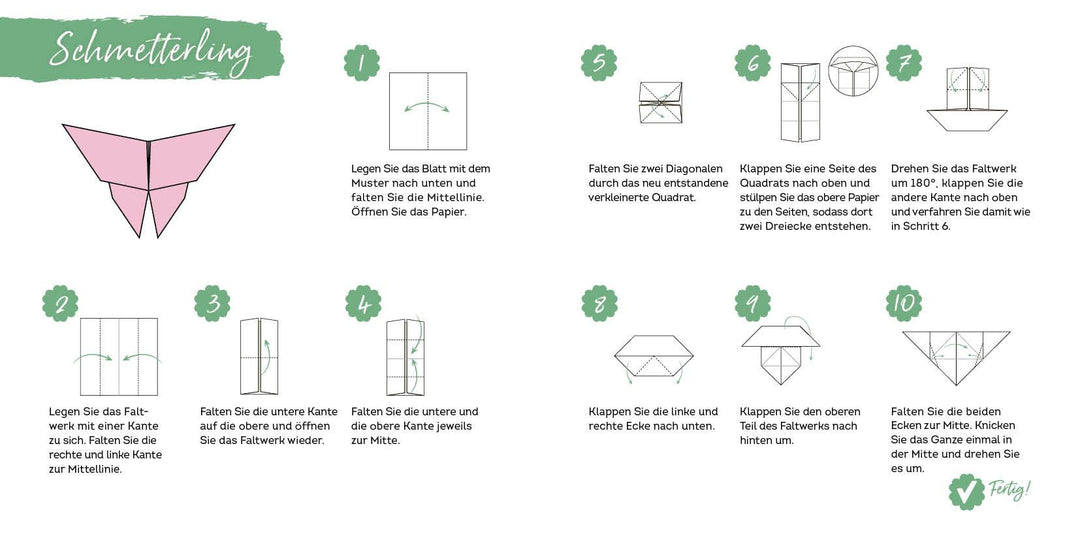 Schmetterling

1
Legen Sie das Blatt mit dem Muster nach unten und falten Sie die Mittellinie. Öffnen Sie das Papier.

2
Legen Sie das Faltwerk mit einer Kante zu sich. Falten Sie die rechte und linke Kante zur Mittellinie.

3
Falten Sie die untere Kante auf die obere und öffnen Sie das Faltwerk wieder.

4
Falten Sie die untere und die obere Kante jeweils zur Mitte.

5
Falten Sie zwei Diagonalen durch das neu entstandene verkleinerte Quadrat.

6
Klappen Sie eine Seite des Quadrats nach oben und stülpen Sie das obere Papier zu den Seiten, sodass dort zwei Dreiecke entstehen.

7
Drehen Sie das Faltwerk um 180°, klappen Sie die andere Kante nach oben und verfahren Sie damit wie in Schritt 6.

8
Klappen Sie die linke und rechte Ecke nach unten.

9
Klappen Sie den oberen Teil des Faltwerks nach hinten um.

10
Falten Sie die beiden Ecken zur Mitte. Knicken Sie das Ganze einmal in der Mitte und drehen Sie es um.

Fertig!