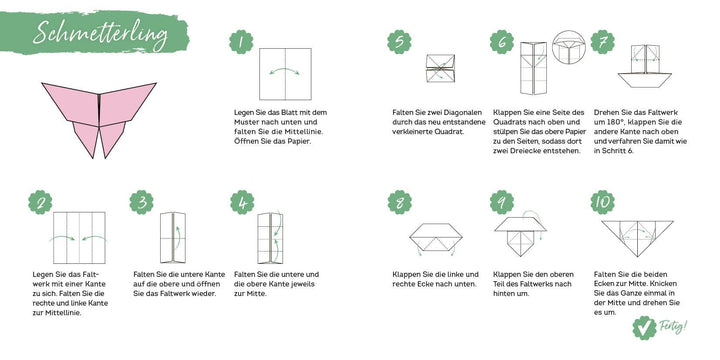 Schmetterling

1
Legen Sie das Blatt mit dem Muster nach unten und falten Sie die Mittellinie. Öffnen Sie das Papier.

2
Legen Sie das Faltwerk mit einer Kante zu sich. Falten Sie die rechte und linke Kante zur Mittellinie.

3
Falten Sie die untere Kante auf die obere und öffnen Sie das Faltwerk wieder.

4
Falten Sie die untere und die obere Kante jeweils zur Mitte.

5
Falten Sie zwei Diagonalen durch das neu entstandene verkleinerte Quadrat.

6
Klappen Sie eine Seite des Quadrats nach oben und stülpen Sie das obere Papier zu den Seiten, sodass dort zwei Dreiecke entstehen.

7
Drehen Sie das Faltwerk um 180°, klappen Sie die andere Kante nach oben und verfahren Sie damit wie in Schritt 6.

8
Klappen Sie die linke und rechte Ecke nach unten.

9
Klappen Sie den oberen Teil des Faltwerks nach hinten um.

10
Falten Sie die beiden Ecken zur Mitte. Knicken Sie das Ganze einmal in der Mitte und drehen Sie es um.

Fertig!