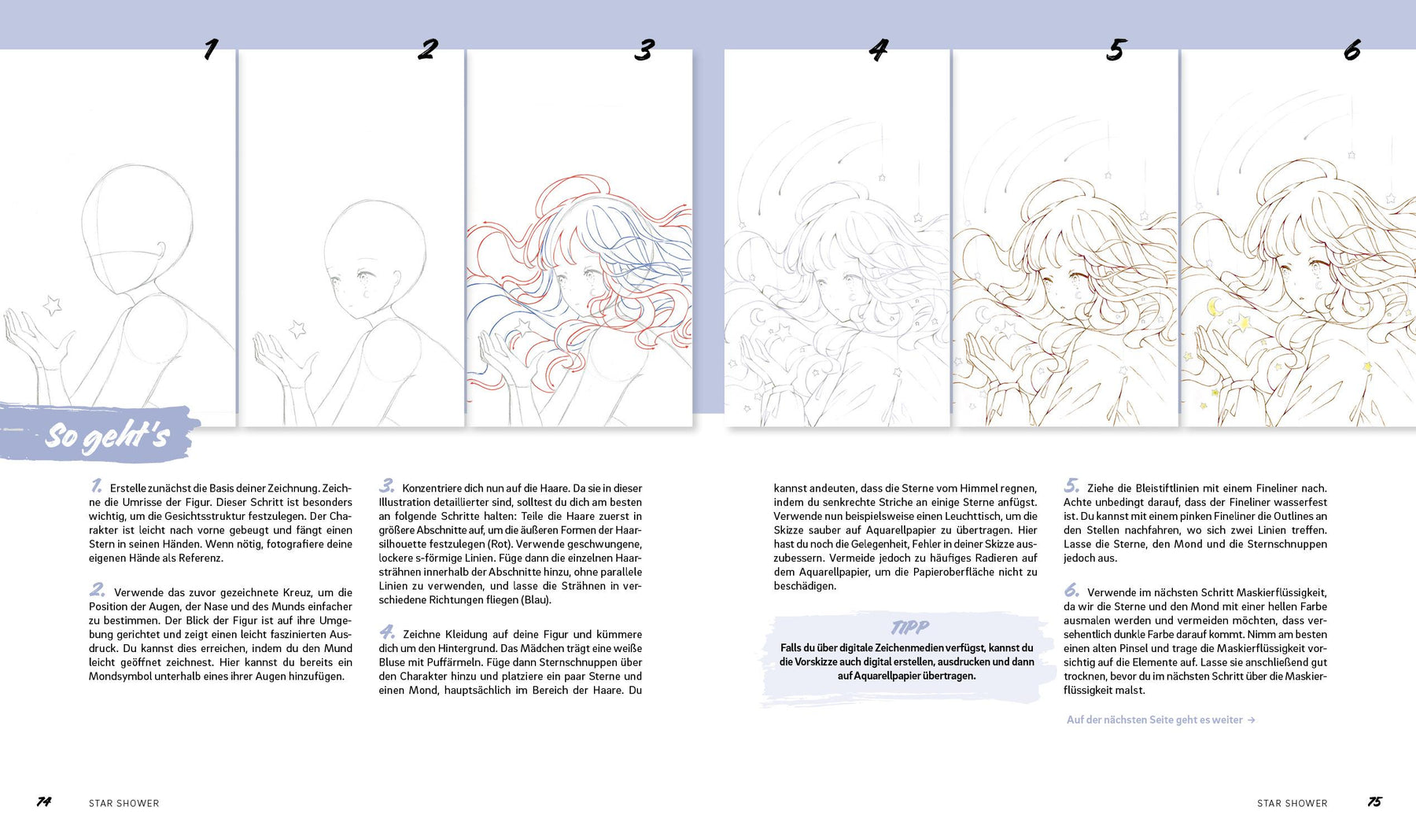 1

2

3

4

5

6

So geht's

1. Erstelle zunächst die Basis deiner Zeichnung. Zeichne die Umrisse der Figur. Dieser Schritt ist besonders wichtig, um die Gesichtsstruktur festzulegen. Der Charakter ist leicht nach vorne gebeugt und fängt einen Stern in seinen Händen. Wenn nötig, fotografiere deine eigenen Hände als Referenz.

2. Verwende das zuvor gezeichnete Kreuz, um die Position der Augen, der Nase und des Munds einfacher zu bestimmen. Der Blick der Figur ist auf ihre Umgebung gerichtet und zeigt einen leicht faszinierten Ausdruck. Du kannst dies erreichen, indem du den Mund leicht geöffnet zeichnest. Hier kannst du bereits ein Mondsymbol unterhalb eines ihrer Augen hinzufügen.

3. Konzentriere dich nun auf die Haare. Da sie in dieser Illustration detaillierter sind, solltest du dich am besten an folgende Schritte halten: Teile die Haare zuerst in größere Abschnitte auf, um die äußeren Formen der Haarsilhouette festzulegen (Rot). Verwende geschwungene, lockere s-förmige Linien. Füge dann die einzelnen Haarsträhnen innerhalb der Abschnitte hinzu, ohne parallele Linien zu verwenden, und lasse die Strähnen in verschiedene Richtungen fliegen (Blau).

4. Zeichne Kleidung auf deine Figur und kümmere dich um den Hintergrund. Das Mädchen trägt eine weiße Bluse mit Puffärmeln. Füge dann Sternschnuppen über den Charakter hinzu und platziere ein paar Sterne und einen Mond, hauptsächlich im Bereich der Haare. Du kannst andeuten, dass die Sterne vom Himmel regnen, indem du senkrechte Striche an einige Sterne anfügst. Verwende nun beispielsweise einen Leuchttisch, um die Skizze sauber auf Aquarellpapier zu übertragen. Hier hast du noch die Gelegenheit, Fehler in deiner Skizze auszubessern. Vermeide jedoch zu häufiges Radieren auf dem Aquarellpapier, um die Papieroberfläche nicht zu beschädigen.

TIPP
Falls du über digitale Zeichenmedien verfügst, kannst du die Vorskizze auch digital erstellen, ausdrucken und dann auf Aquarellpapier übertragen.

5. Ziehe die Bleistiftlinien mit einem Fineliner nach. Achte unbedingt darauf, dass der Fineliner wasserfest ist. Du kannst mit einem pinken Fineliner die Outlines an den Stellen nachfahren, wo sich zwei Linien treffen. Lasse die Sterne, den Mond und die Sternschnuppen jedoch aus.

6. Verwende im nächsten Schritt Maskierflüssigkeit, da wir die Sterne und den Mond mit einer hellen Farbe ausmalen werden und vermeiden möchten, dass versehentlich dunkle Farbe darauf kommt. Nimm am besten einen alten Pinsel und trage die Maskierflüssigkeit vorsichtig auf die Elemente auf. Lasse sie anschließend gut trocknen, bevor du im nächsten Schritt über die Maskierflüssigkeit malst.

Auf der nächsten Seite geht es weiter →

74 STAR SHOWER

STAR SHOWER 75