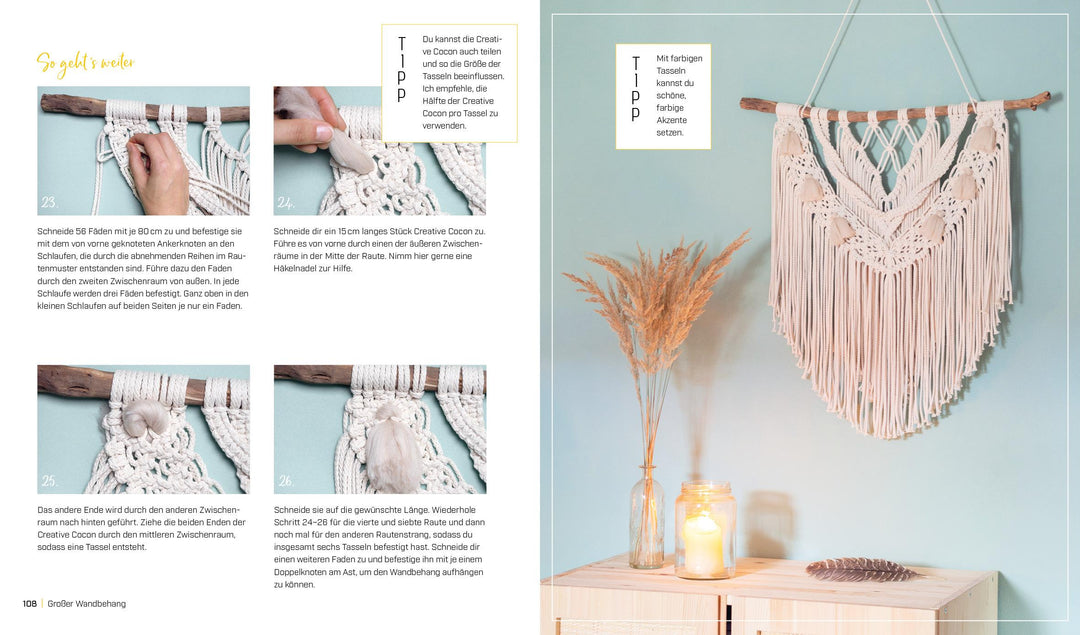 So geht's weiter

TIPP

Du kannst die Creative Cocon auch teilen und so die Größe der Tasseln beeinflussen. Ich empfehle, die Hälfte der Creative Cocon pro Tassel zu verwenden.

23.

Schneide 56 Fäden mit je 80 cm zu und befestige sie mit dem von vorne geknoteten Ankerknoten an den Schlaufen, die durch die abnehmenden Reihen im Rautenmuster entstanden sind. Führe dazu den Faden durch den zweiten Zwischenraum von außen. In jede Schlaufe werden drei Fäden befestigt. Ganz oben in den kleinen Schlaufen auf beiden Seiten je nur ein Faden.

24.

Schneide dir ein 15 cm langes Stück Creative Cocon zu. Führe es von vorne durch einen der äußeren Zwischenräume in der Mitte der Raute. Nimm hier gerne eine Häkelnadel zur Hilfe.

25.

Das andere Ende wird durch den anderen Zwischenraum nach hinten geführt. Ziehe die beiden Enden der Creative Cocon durch den mittleren Zwischenraum, sodass eine Tassel entsteht.

26.

Schneide sie auf die gewünschte Länge. Wiederhole Schritt 24–26 für die vierte und siebte Raute und dann noch mal für den anderen Rautenstrang, sodass du insgesamt sechs Tasseln befestigt hast. Schneide dir einen weiteren Faden zu und befestige ihn mit je einem Doppelknoten am Ast, um den Wandbehang aufhängen zu können.

108 | Großer Wandbehang

TIPP

Mit farbigen Tasseln kannst du schöne, farbige Akzente setzen.