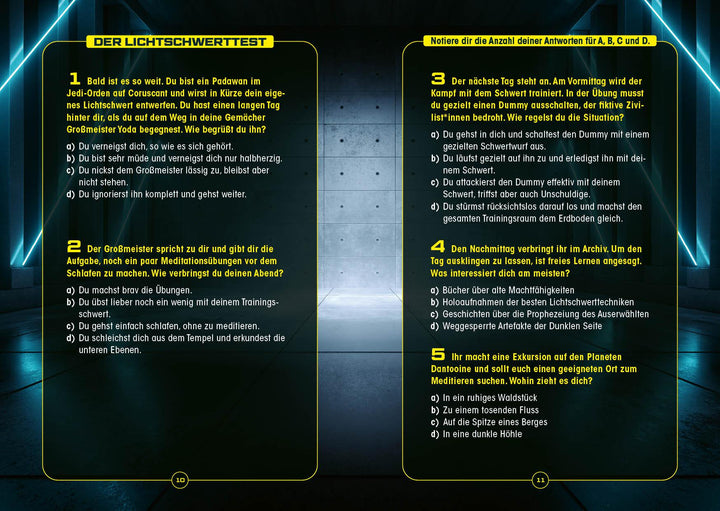 DER LICHTSCHWERTTEST

1 Bald ist es so weit. Du bist ein Padawan im Jedi-Orden auf Coruscant und wirst in Kürze dein eigenes Lichtschwert entwerfen. Du hast einen langen Tag hinter dir, als du auf dem Weg in deine Gemächer Großmeister Yoda begegnest. Wie begrüßt du ihn?

a) Du verneigst dich, so wie es sich gehört.
b) Du bist sehr müde und verneigst dich nur halbherzig.
c) Du nickst dem Großmeister lässig zu, bleibst aber nicht stehen.
d) Du ignorierst ihn komplett und gehst weiter.

2 Der Großmeister spricht zu dir und gibt dir die Aufgabe, noch ein paar Meditationsübungen vor dem Schlafen zu machen. Wie verbringst du deinen Abend?

a) Du machst brav die Übungen.
b) Du übst lieber noch ein wenig mit deinem Trainingsschwert.
c) Du gehst einfach schlafen, ohne zu meditieren.
d) Du schleichst dich aus dem Tempel und erkundest die unteren Ebenen.

10

Notiere dir die Anzahl deiner Antworten für A, B, C und D.

3 Der nächste Tag steht an. Am Vormittag wird der Kampf mit dem Schwert trainiert. In der Übung musst du gezielt einen Dummy ausschalten, der fiktive Zivilist*innen bedroht. Wie regelst du die Situation?

a) Du gehst in dich und schaltest den Dummy mit einem gezielten Schwertwurf aus.
b) Du läufst gezielt auf ihn zu und erledigst ihn mit deinem Schwert.
c) Du attackierst den Dummy effektiv mit deinem Schwert, triffst aber auch Unschuldige.
d) Du stürmst rücksichtslos darauf los und machst den gesamten Trainingsraum dem Erdboden gleich.

4 Den Nachmittag verbringt ihr im Archiv. Um den Tag ausklingen zu lassen, ist freies Lernen angesagt. Was interessiert dich am meisten?

a) Bücher über alte Machtfähigkeiten
b) Holoaufnahmen der besten Lichtschwerttechniken
c) Geschichten über die Prophezeiung des Auserwählten
d) Weggesperrte Artefakte der Dunklen Seite

5 Ihr macht eine Exkursion auf den Planeten Dantooine und sollt euch einen geeigneten Ort zum Meditieren suchen. Wohin zieht es dich?

a) In ein ruhiges Waldstück
b) Zu einem tosenden Fluss
c) Auf die Spitze eines Berges
d) In eine dunkle Höhle

11