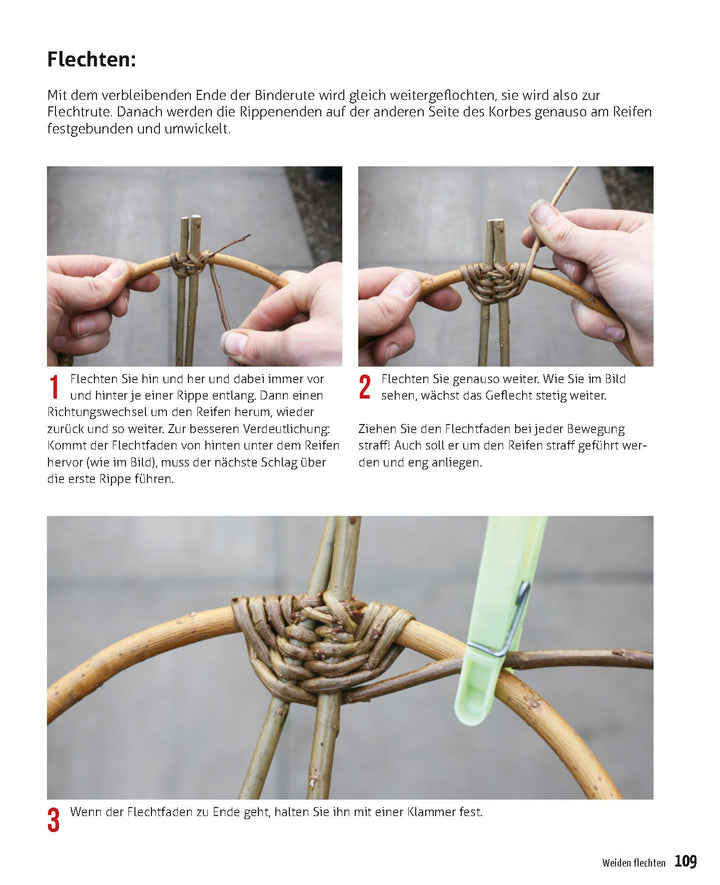 Flechten:

Mit dem verbleibenden Ende der Binderute wird gleich weitergeflochten, sie wird also zur Flechtrute. Danach werden die Rippenenden auf der anderen Seite des Korbes genauso am Reifen festgebunden und umwickelt.

1 Flechten Sie hin und her und dabei immer vor und hinter je einer Rippe entlang. Dann einen Richtungswechsel um den Reifen herum, wieder zurück und so weiter. Zur besseren Verdeutlichung: Kommt der Flechtfaden von hinten unter dem Reifen hervor (wie im Bild), muss der nächste Schlag über die erste Rippe führen.

2 Flechten Sie genauso weiter. Wie Sie im Bild sehen, wächst das Geflecht stetig weiter.

Ziehen Sie den Flechtfaden bei jeder Bewegung straff! Auch soll er um den Reifen straff geführt werden und eng anliegen.

3 Wenn der Flechtfaden zu Ende geht, halten Sie ihn mit einer Klammer fest.

Weiden flechten 109