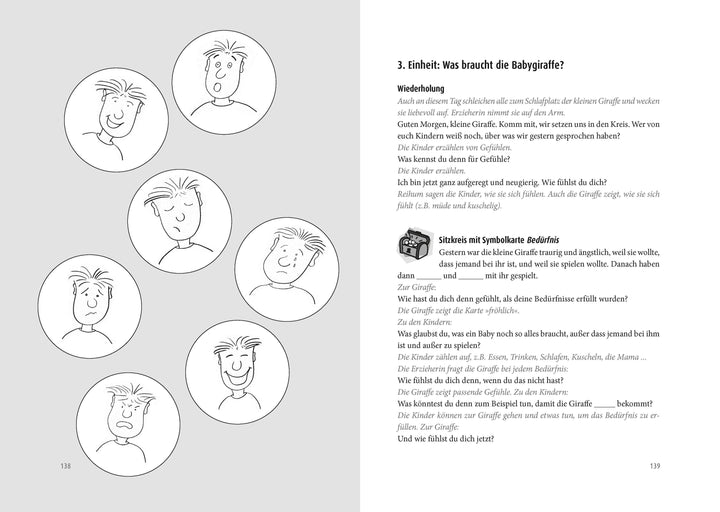 138

3. Einheit: Was braucht die Babygiraffe?

Wiederholung

Auch an diesem Tag schleichen alle zum Schlafplatz der kleinen Giraffe und wecken sie liebevoll auf. Erzieherin nimmt sie auf den Arm.

Guten Morgen, kleine Giraffe. Komm mit, wir setzen uns in den Kreis. Wer von euch Kindern weiß noch, über was wir gestern gesprochen haben?

Die Kinder erzählen von Gefühlen.

Was kennst du denn für Gefühle?

Die Kinder erzählen.

Ich bin jetzt ganz aufgeregt und neugierig. Wie fühlst du dich?

Reihum sagen die Kinder, wie sie sich fühlen. Auch die Giraffe zeigt, wie sie sich fühlt (z.B. müde und kuschelig).

Sitzkreis mit Symbolkarte Bedürfnis

Gestern war die kleine Giraffe traurig und ängstlich, weil sie wollte, dass jemand bei ihr ist, und weil sie spielen wollte. Danach haben dann ______ und ______ mit ihr gespielt.

Zur Giraffe:

Wie hast du dich denn gefühlt, als deine Bedürfnisse erfüllt wurden?

Die Giraffe zeigt die Karte »fröhlich«.

Zu den Kindern:

Was glaubst du, was ein Baby noch so alles braucht, außer dass jemand bei ihm ist und außer zu spielen?

Die Kinder zählen auf, z.B. Essen, Trinken, Schlafen, Kuscheln, die Mama ...

Die Erzieherin fragt die Giraffe bei jedem Bedürfnis:

Wie fühlst du dich denn, wenn du das nicht hast?

Die Giraffe zeigt passende Gefühle. Zu den Kindern:

Was könntest du denn zum Beispiel tun, damit die Giraffe ______ bekommt?

Die Kinder können zur Giraffe gehen und etwas tun, um das Bedürfnis zu erfüllen. Zur Giraffe:

Und wie fühlst du dich jetzt?

139