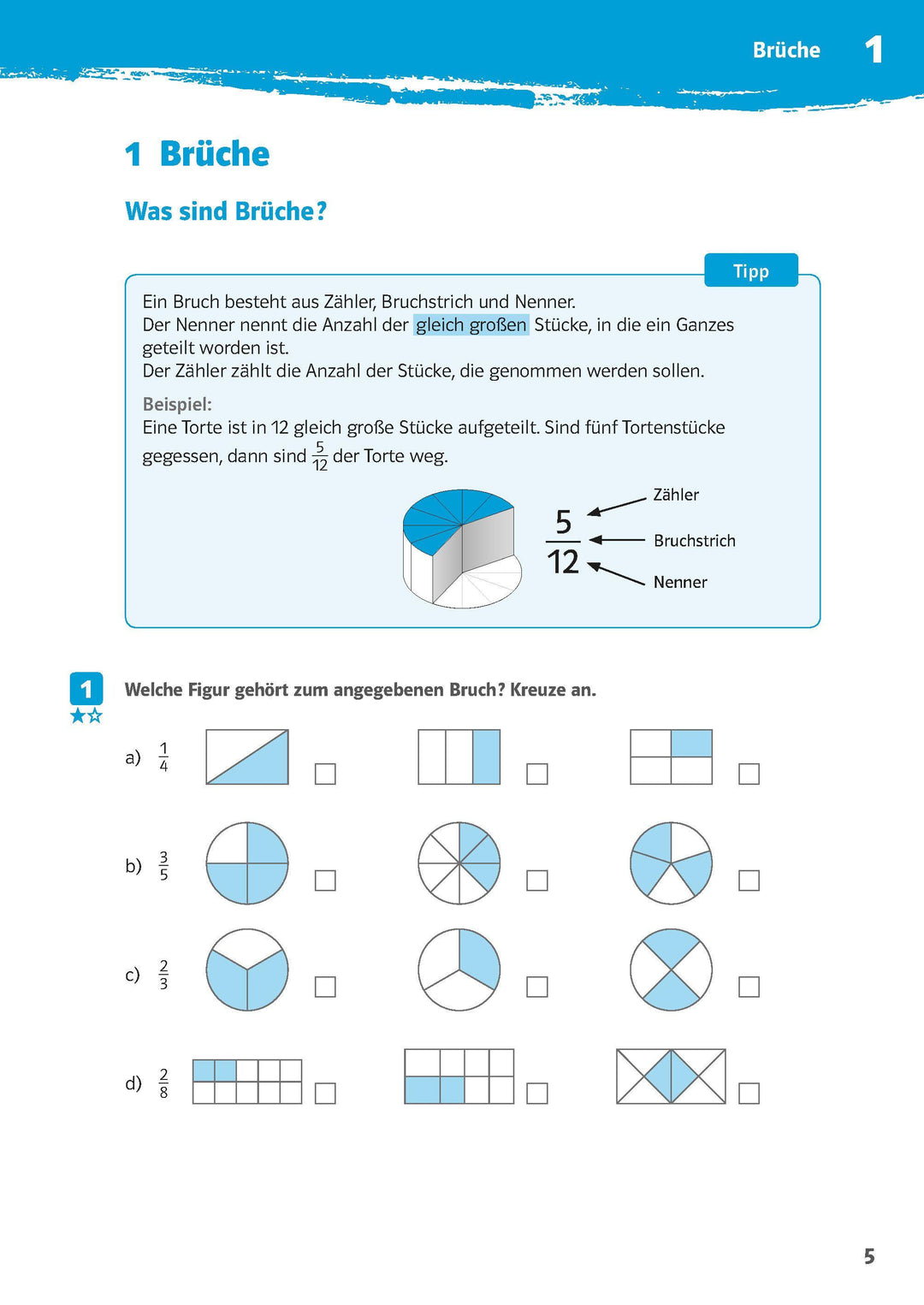 Brüche 1

1 Brüche

Was sind Brüche?

Tipp

Ein Bruch besteht aus Zähler, Bruchstrich und Nenner.
Der Nenner nennt die Anzahl der gleich großen Stücke, in die ein Ganzes geteilt worden ist.
Der Zähler zählt die Anzahl der Stücke, die genommen werden sollen.

Beispiel:
Eine Torte ist in 12 gleich große Stücke aufgeteilt. Sind fünf Tortenstücke gegessen, dann sind $\frac{5}{12}$ der Torte weg.

$\frac{5}{12}$

Zähler

Bruchstrich

Nenner

1

Welche Figur gehört zum angegebenen Bruch? Kreuze an.

a) $\frac{1}{4}$

b) $\frac{3}{5}$

c) $\frac{2}{3}$

d) $\frac{2}{8}$

5