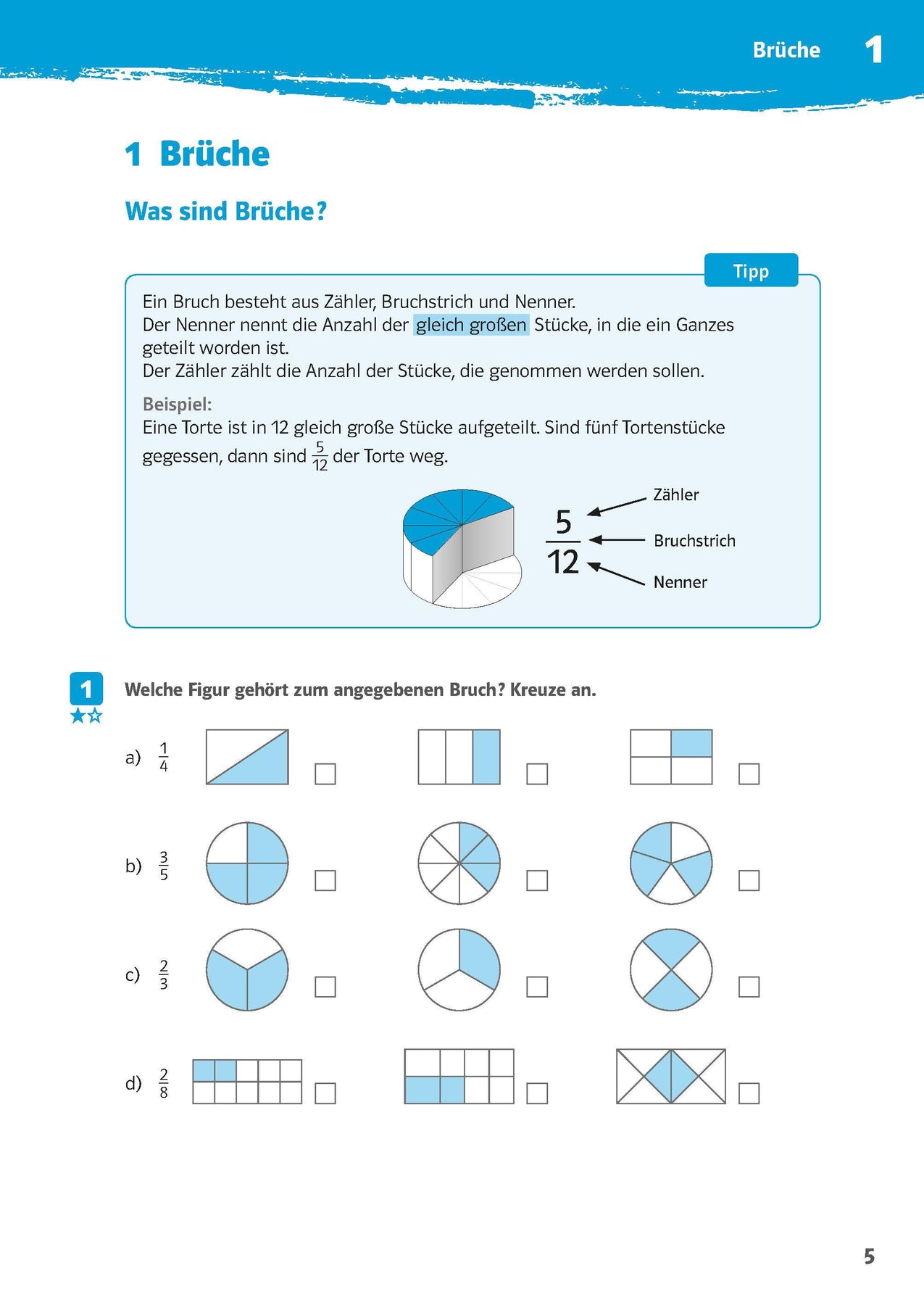 Brüche 1

1 Brüche

Was sind Brüche?

Tipp

Ein Bruch besteht aus Zähler, Bruchstrich und Nenner.
Der Nenner nennt die Anzahl der gleich großen Stücke, in die ein Ganzes geteilt worden ist.
Der Zähler zählt die Anzahl der Stücke, die genommen werden sollen.

Beispiel:
Eine Torte ist in 12 gleich große Stücke aufgeteilt. Sind fünf Tortenstücke gegessen, dann sind $\frac{5}{12}$ der Torte weg.

$\frac{5}{12}$

Zähler
Bruchstrich
Nenner

1

Welche Figur gehört zum angegebenen Bruch? Kreuze an.

a) $\frac{1}{4}$

b) $\frac{3}{5}$

c) $\frac{2}{3}$

d) $\frac{2}{8}$

5