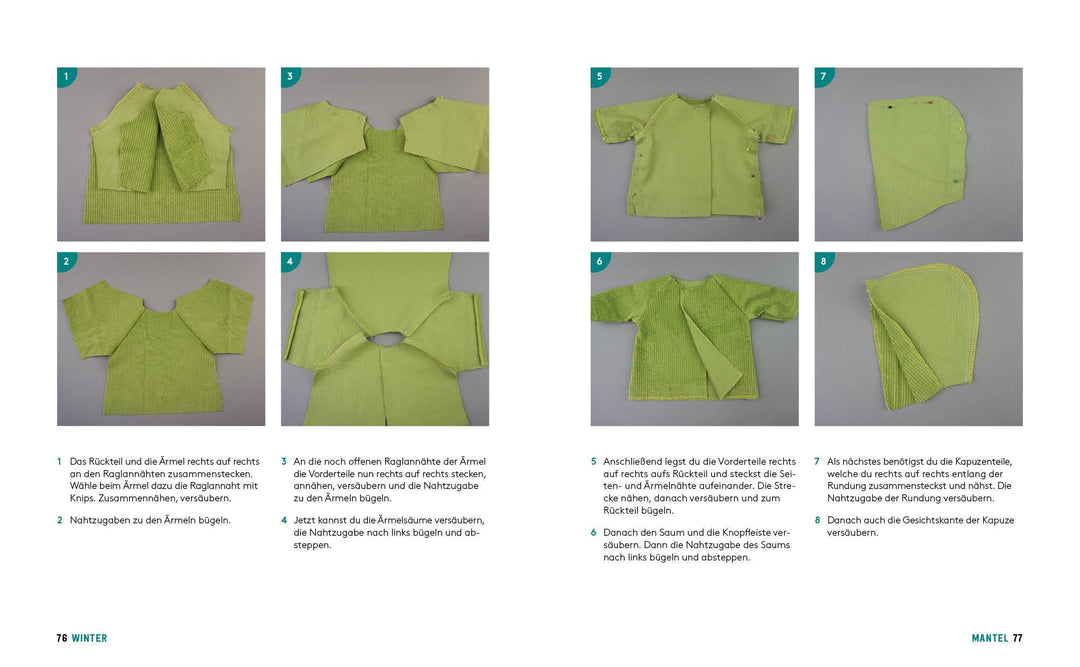 1

3

2

4

1 Das Rückteil und die Ärmel rechts auf rechts an den Raglannähten zusammenstecken. Wähle beim Ärmel dazu die Raglannaht mit Knips. Zusammennähen, versäubern.

2 Nahtzugaben zu den Ärmeln bügeln.

3 An die noch offenen Raglannähte der Ärmel die Vorderteile nun rechts auf rechts stecken, annähen, versäubern und die Nahtzugabe zu den Ärmeln bügeln.

4 Jetzt kannst du die Ärmelsäume versäubern, die Nahtzugabe nach links bügeln und absteppen.

76 WINTER

5

7

6

8

5 Anschließend legst du die Vorderteile rechts auf rechts aufs Rückteil und steckst die Seiten- und Ärmelnähte aufeinander. Die Strecke nähen, danach versäubern und zum Rückteil bügeln.

6 Danach den Saum und die Knopfleiste versäubern. Dann die Nahtzugabe des Saums nach links bügeln und absteppen.

7 Als nächstes benötigst du die Kapuzenteile, welche du rechts auf rechts entlang der Rundung zusammensteckst und nähst. Die Nahtzugabe der Rundung versäubern.

8 Danach auch die Gesichtskante der Kapuze versäubern.

MANTEL 77