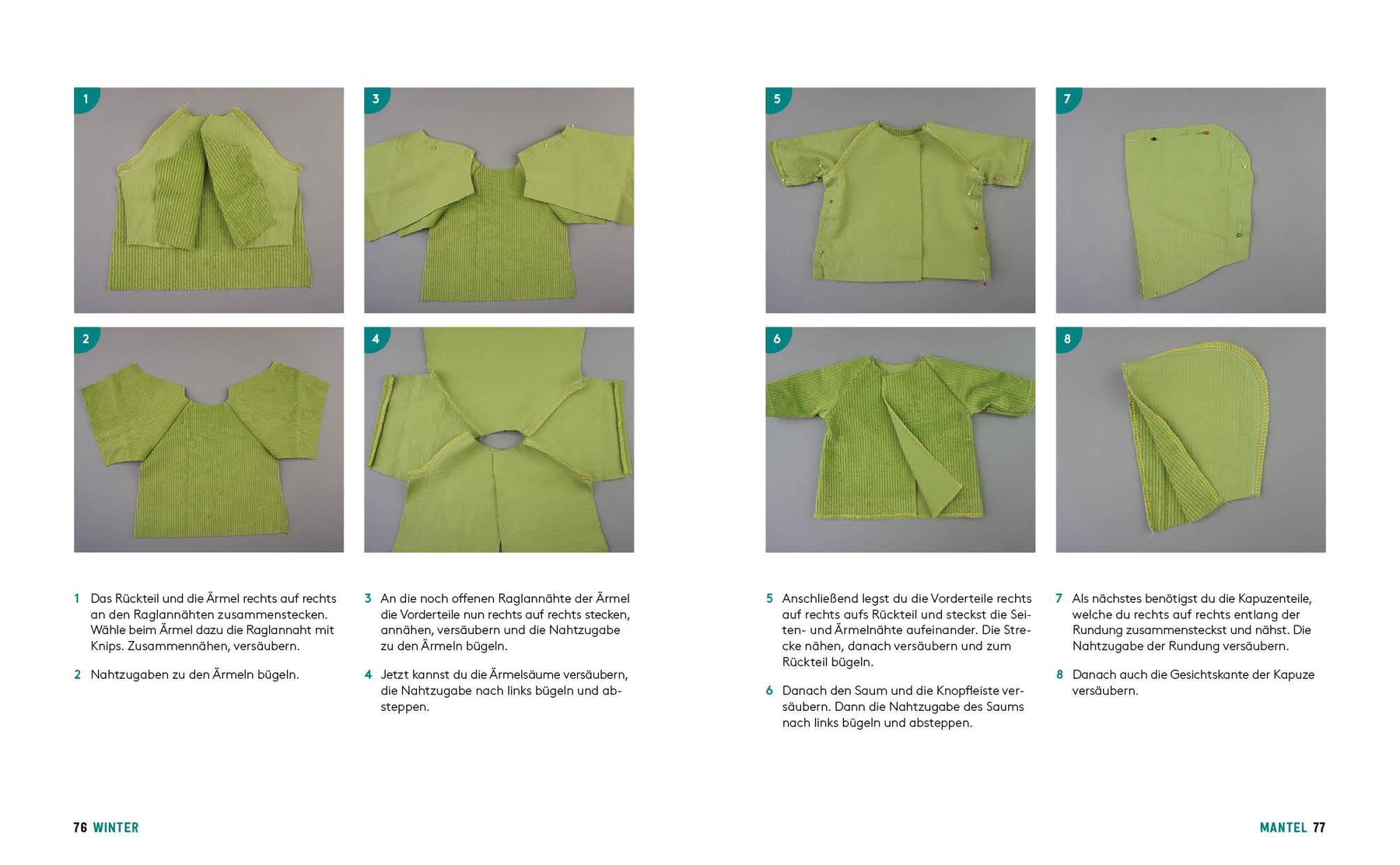 1

3

2

4

1 Das Rückteil und die Ärmel rechts auf rechts an den Raglannähten zusammenstecken. Wähle beim Ärmel dazu die Raglannaht mit Knips. Zusammennähen, versäubern.

2 Nahtzugaben zu den Ärmeln bügeln.

3 An die noch offenen Raglannähte der Ärmel die Vorderteile nun rechts auf rechts stecken, annähen, versäubern und die Nahtzugabe zu den Ärmeln bügeln.

4 Jetzt kannst du die Ärmelsäume versäubern, die Nahtzugabe nach links bügeln und absteppen.

76 WINTER

5

7

6

8

5 Anschließend legst du die Vorderteile rechts auf rechts aufs Rückteil und steckst die Seiten- und Ärmelnähte aufeinander. Die Strecke nähen, danach versäubern und zum Rückteil bügeln.

6 Danach den Saum und die Knopfleiste versäubern. Dann die Nahtzugabe des Saums nach links bügeln und absteppen.

7 Als nächstes benötigst du die Kapuzenteile, welche du rechts auf rechts entlang der Rundung zusammensteckst und nähst. Die Nahtzugabe der Rundung versäubern.

8 Danach auch die Gesichtskante der Kapuze versäubern.

MANTEL 77