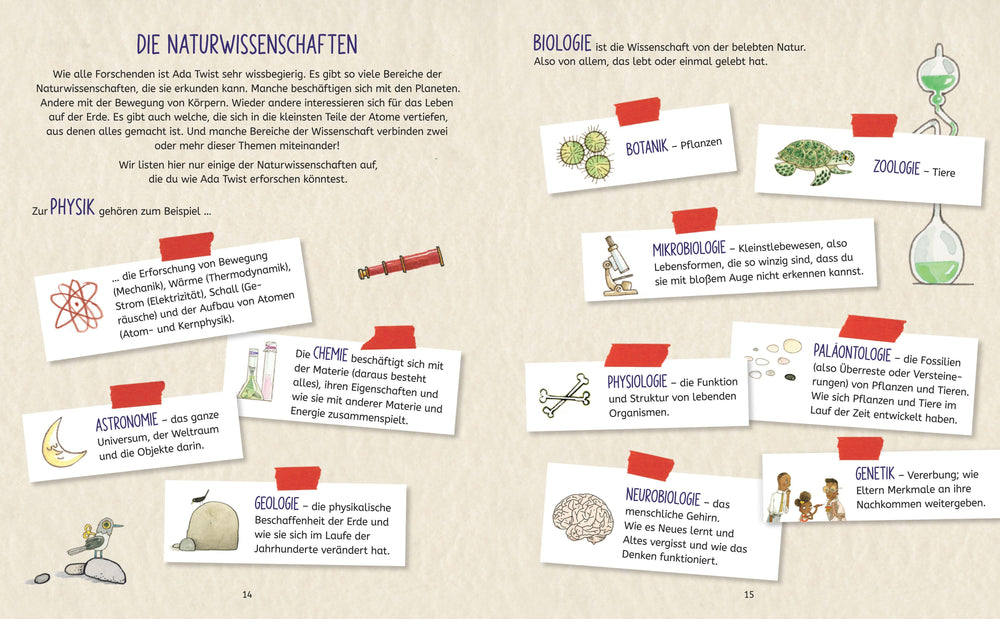 DIE NATURWISSENSCHAFTEN

Wie alle Forschenden ist Ada Twist sehr wissbegierig. Es gibt so viele Bereiche der Naturwissenschaften, die sie erkunden kann. Manche beschäftigen sich mit den Planeten. Andere mit der Bewegung von Körpern. Wieder andere interessieren sich für das Leben auf der Erde. Es gibt auch welche, die sich in die kleinsten Teile der Atome vertiefen, aus denen alles gemacht ist. Und manche Bereiche der Wissenschaft verbinden zwei oder mehr dieser Themen miteinander!

Wir listen hier nur einige der Naturwissenschaften auf, die du wie Ada Twist erforschen könntest.

Zur PHYSIK gehören zum Beispiel ...

... die Erforschung von Bewegung (Mechanik), Wärme (Thermodynamik), Strom (Elektrizität), Schall (Geräusche) und der Aufbau von Atomen (Atom- und Kernphysik).

Die CHEMIE beschäftigt sich mit der Materie (daraus besteht alles), ihren Eigenschaften und wie sie mit anderer Materie und Energie zusammenspielt.

ASTRONOMIE – das ganze Universum, der Weltraum und die Objekte darin.

GEOLOGIE – die physikalische Beschaffenheit der Erde und wie sie sich im Laufe der Jahrhunderte verändert hat.

14

BIOLOGIE ist die Wissenschaft von der belebten Natur. Also von allem, das lebt oder einmal gelebt hat.

BOTANIK – Pflanzen

ZOOLOGIE – Tiere

MIKROBIOLOGIE – Kleinstlebewesen, also Lebensformen, die so winzig sind, dass du sie mit bloßem Auge nicht erkennen kannst.

PHYSIOLOGIE – die Funktion und Struktur von lebenden Organismen.

PALÄONTOLOGIE – die Fossilien (also Überreste oder Versteinerungen) von Pflanzen und Tieren. Wie sich Pflanzen und Tiere im Lauf der Zeit entwickelt haben.

NEUROBIOLOGIE – das menschliche Gehirn. Wie es Neues lernt und Altes vergisst und wie das Denken funktioniert.

GENETIK – Vererbung; wie Eltern Merkmale an ihre Nachkommen weitergeben.

15