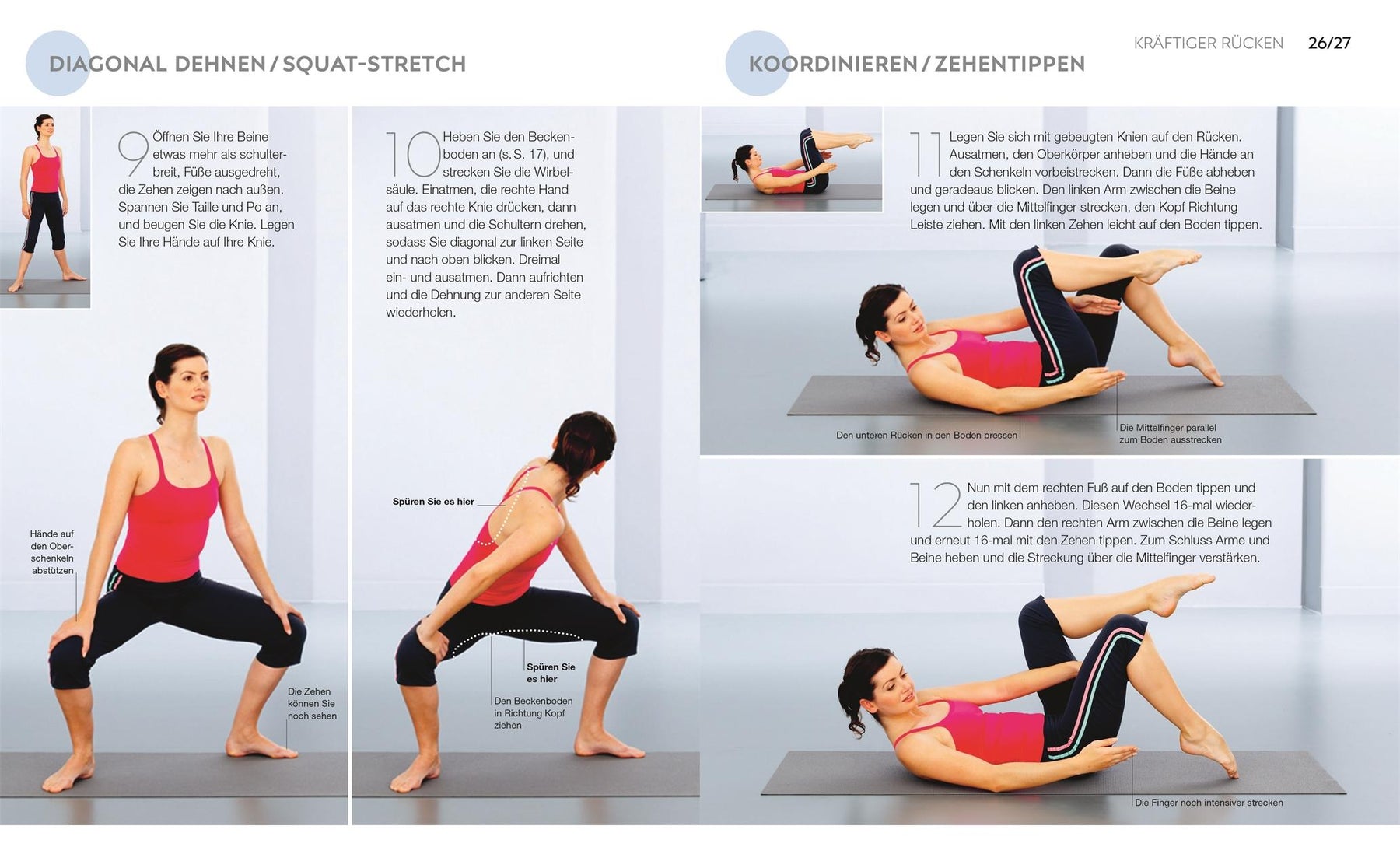 DIAGONAL DEHNEN / SQUAT-STRETCH

9 Öffnen Sie Ihre Beine etwas mehr als schulterbreit, Füße ausgedreht, die Zehen zeigen nach außen. Spannen Sie Taille und Po an, und beugen Sie die Knie. Legen Sie Ihre Hände auf Ihre Knie.

Hände auf den Oberschenkeln abstützen

Die Zehen können Sie noch sehen

10 Heben Sie den Beckenboden an (s. S. 17), und strecken Sie die Wirbelsäule. Einatmen, die rechte Hand auf das rechte Knie drücken, dann ausatmen und die Schultern drehen, sodass Sie diagonal zur linken Seite und nach oben blicken. Dreimal ein- und ausatmen. Dann aufrichten und die Dehnung zur anderen Seite wiederholen.

Spüren Sie es hier

Spüren Sie es hier

Den Beckenboden in Richtung Kopf ziehen

KOORDINIEREN / ZEHENTIPPEN

KRÄFTIGER RÜCKEN 26/27

11 Legen Sie sich mit gebeugten Knien auf den Rücken. Ausatmen, den Oberkörper anheben und die Hände an den Schenkeln vorbeistrecken. Dann die Füße abheben und geradeaus blicken. Den linken Arm zwischen die Beine legen und über die Mittelfinger strecken, den Kopf Richtung Leiste ziehen. Mit den linken Zehen leicht auf den Boden tippen.

Den unteren Rücken in den Boden pressen

Die Mittelfinger parallel zum Boden ausstrecken

12 Nun mit dem rechten Fuß auf den Boden tippen und den linken anheben. Diesen Wechsel 16-mal wiederholen. Dann den rechten Arm zwischen die Beine legen und erneut 16-mal mit den Zehen tippen. Zum Schluss Arme und Beine heben und die Streckung über die Mittelfinger verstärken.

Die Finger noch intensiver strecken