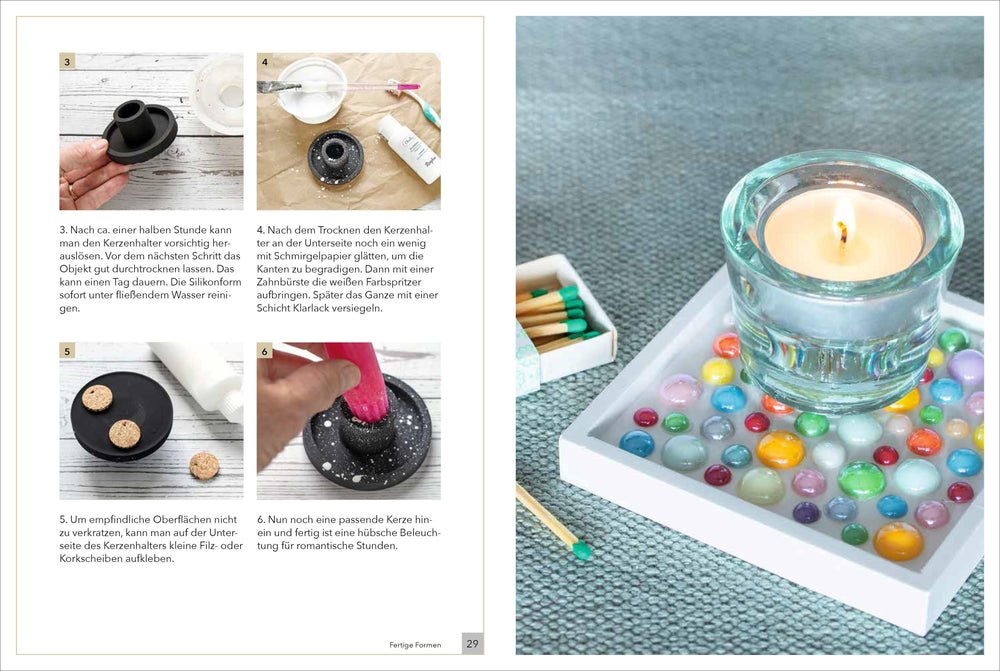 3

4

3. Nach ca. einer halben Stunde kann man den Kerzenhalter vorsichtig herauslösen. Vor dem nächsten Schritt das Objekt gut durchtrocknen lassen. Das kann einen Tag dauern. Die Silikonform sofort unter fließendem Wasser reinigen.

4. Nach dem Trocknen den Kerzenhalter an der Unterseite noch ein wenig mit Schmirgelpapier glätten, um die Kanten zu begradigen. Dann mit einer Zahnbürste die weißen Farbspritzer aufbringen. Später das Ganze mit einer Schicht Klarlack versiegeln.

5

6

5. Um empfindliche Oberflächen nicht zu verkratzen, kann man auf der Unterseite des Kerzenhalters kleine Filz- oder Korkscheiben aufkleben.

6. Nun noch eine passende Kerze hinein und fertig ist eine hübsche Beleuchtung für romantische Stunden.

Fertige Formen 29