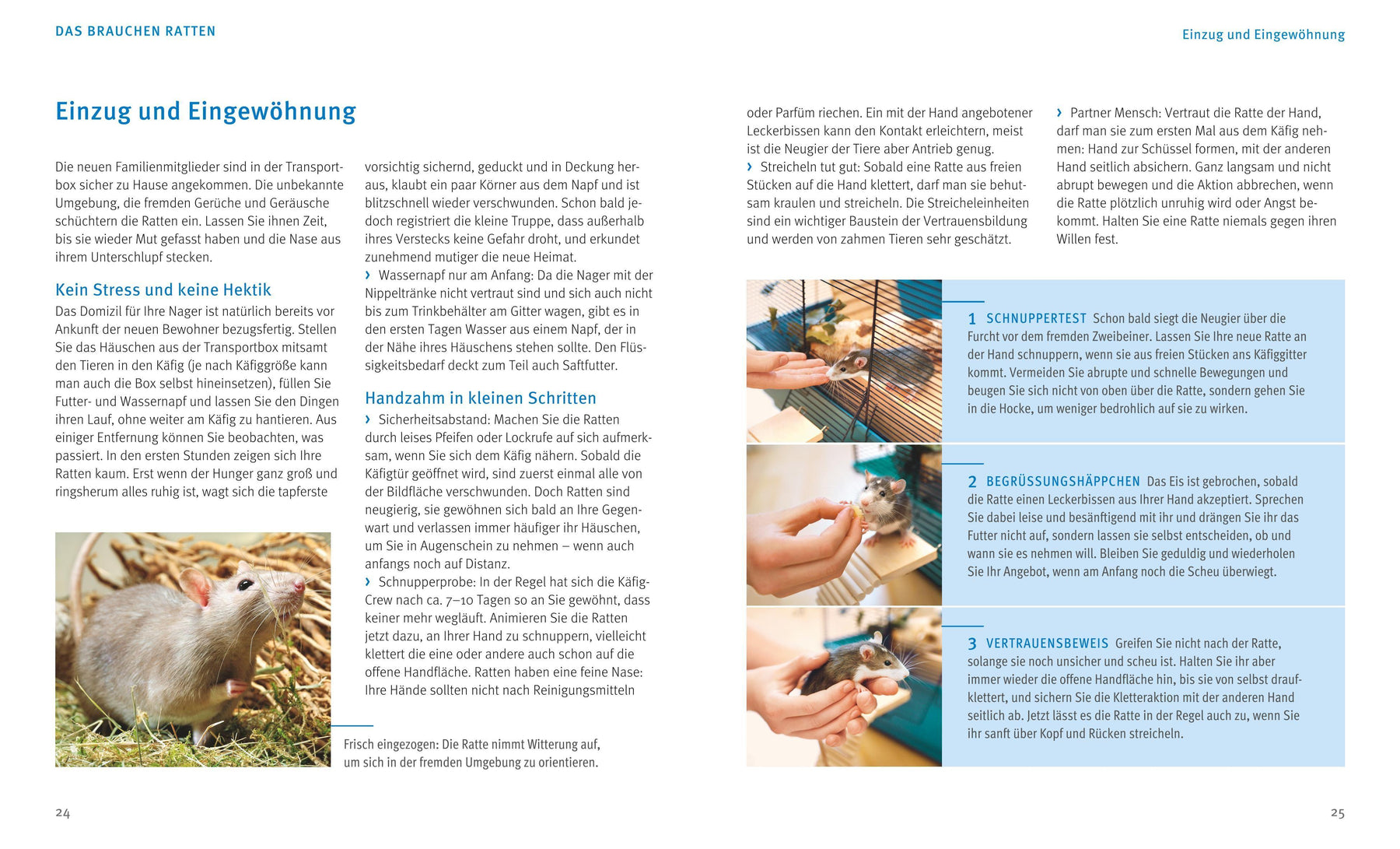 DAS BRAUCHEN RATTEN

Einzug und Eingewöhnung

Einzug und Eingewöhnung

Die neuen Familienmitglieder sind in der Transportbox sicher zu Hause angekommen. Die unbekannte Umgebung, die fremden Gerüche und Geräusche schüchtern die Ratten ein. Lassen Sie ihnen Zeit, bis sie wieder Mut gefasst haben und die Nase aus ihrem Unterschlupf stecken.

Kein Stress und keine Hektik

Das Domizil für Ihre Nager ist natürlich bereits vor Ankunft der neuen Bewohner bezugsfertig. Stellen Sie das Häuschen aus der Transportbox mitsamt den Tieren in den Käfig (je nach Käfiggröße kann man auch die Box selbst hineinsetzen), füllen Sie Futter- und Wassernapf und lassen Sie den Dingen ihren Lauf, ohne weiter am Käfig zu hantieren. Aus einiger Entfernung können Sie beobachten, was passiert. In den ersten Stunden zeigen sich Ihre Ratten kaum. Erst wenn der Hunger ganz groß und ringsherum alles ruhig ist, wagt sich die tapferste vorsichtig sichernd, geduckt und in Deckung heraus, klaubt ein paar Körner aus dem Napf und ist blitzschnell wieder verschwunden. Schon bald jedoch registriert die kleine Truppe, dass außerhalb ihres Verstecks keine Gefahr droht, und erkundet zunehmend mutiger die neue Heimat.

› Wassernapf nur am Anfang: Da die Nager mit der Nippeltränke nicht vertraut sind und sich auch nicht bis zum Trinkbehälter am Gitter wagen, gibt es in den ersten Tagen Wasser aus einem Napf, der in der Nähe ihres Häuschens stehen sollte. Den Flüssigkeitsbedarf deckt zum Teil auch Saftfutter.

Handzahm in kleinen Schritten

› Sicherheitsabstand: Machen Sie die Ratten durch leises Pfeifen oder Lockrufe auf sich aufmerksam, wenn Sie sich dem Käfig nähern. Sobald die Käfigtür geöffnet wird, sind zuerst einmal alle von der Bildfläche verschwunden. Doch Ratten sind neugierig, sie gewöhnen sich bald an Ihre Gegenwart und verlassen immer häufiger ihr Häuschen, um Sie in Augenschein zu nehmen – wenn auch anfangs noch auf Distanz.

› Schnupperprobe: In der Regel hat sich die Käfig-Crew nach ca. 7–10 Tagen so an Sie gewöhnt, dass keiner mehr wegläuft. Animieren Sie die Ratten jetzt dazu, an Ihrer Hand zu schnuppern, vielleicht klettert die eine oder andere auch schon auf die offene Handfläche. Ratten haben eine feine Nase: Ihre Hände sollten nicht nach Reinigungsmitteln oder Parfüm riechen. Ein mit der Hand angebotener Leckerbissen kann den Kontakt erleichtern, meist ist die Neugier der Tiere aber Antrieb genug.

› Streicheln tut gut: Sobald eine Ratte aus freien Stücken auf die Hand klettert, darf man sie behutsam kraulen und streicheln. Die Streicheleinheiten sind ein wichtiger Baustein der Vertrauensbildung und werden von zahmen Tieren sehr geschätzt.

› Partner Mensch: Vertraut die Ratte der Hand, darf man sie zum ersten Mal aus dem Käfig nehmen: Hand zur Schüssel formen, mit der anderen Hand seitlich absichern. Ganz langsam und nicht abrupt bewegen und die Aktion abbrechen, wenn die Ratte plötzlich unruhig wird oder Angst bekommt. Halten Sie eine Ratte niemals gegen ihren Willen fest.

Frisch eingezogen: Die Ratte nimmt Witterung auf, um sich in der fremden Umgebung zu orientieren.

1 SCHNUPPERTEST Schon bald siegt die Neugier über die Furcht vor dem fremden Zweibeiner. Lassen Sie Ihre neue Ratte an der Hand schnuppern, wenn sie aus freien Stücken ans Käfiggitter kommt. Vermeiden Sie abrupte und schnelle Bewegungen und beugen Sie sich nicht von oben über die Ratte, sondern gehen Sie in die Hocke, um weniger bedrohlich auf sie zu wirken.

2 BEGRÜSSUNGSHÄPPCHEN Das Eis ist gebrochen, sobald die Ratte einen Leckerbissen aus Ihrer Hand akzeptiert. Sprechen Sie dabei leise und besänftigend mit ihr und drängen Sie ihr das Futter nicht auf, sondern lassen sie selbst entscheiden, ob und wann sie es nehmen will. Bleiben Sie geduldig und wiederholen Sie Ihr Angebot, wenn am Anfang noch die Scheu überwiegt.

3 VERTRAUENSBEWEIS Greifen Sie nicht nach der Ratte, solange sie noch unsicher und scheu ist. Halten Sie ihr aber immer wieder die offene Handfläche hin, bis sie von selbst draufklettert, und sichern Sie die Kletteraktion mit der anderen Hand seitlich ab. Jetzt lässt es die Ratte in der Regel auch zu, wenn Sie ihr sanft über Kopf und Rücken streicheln.

24

25