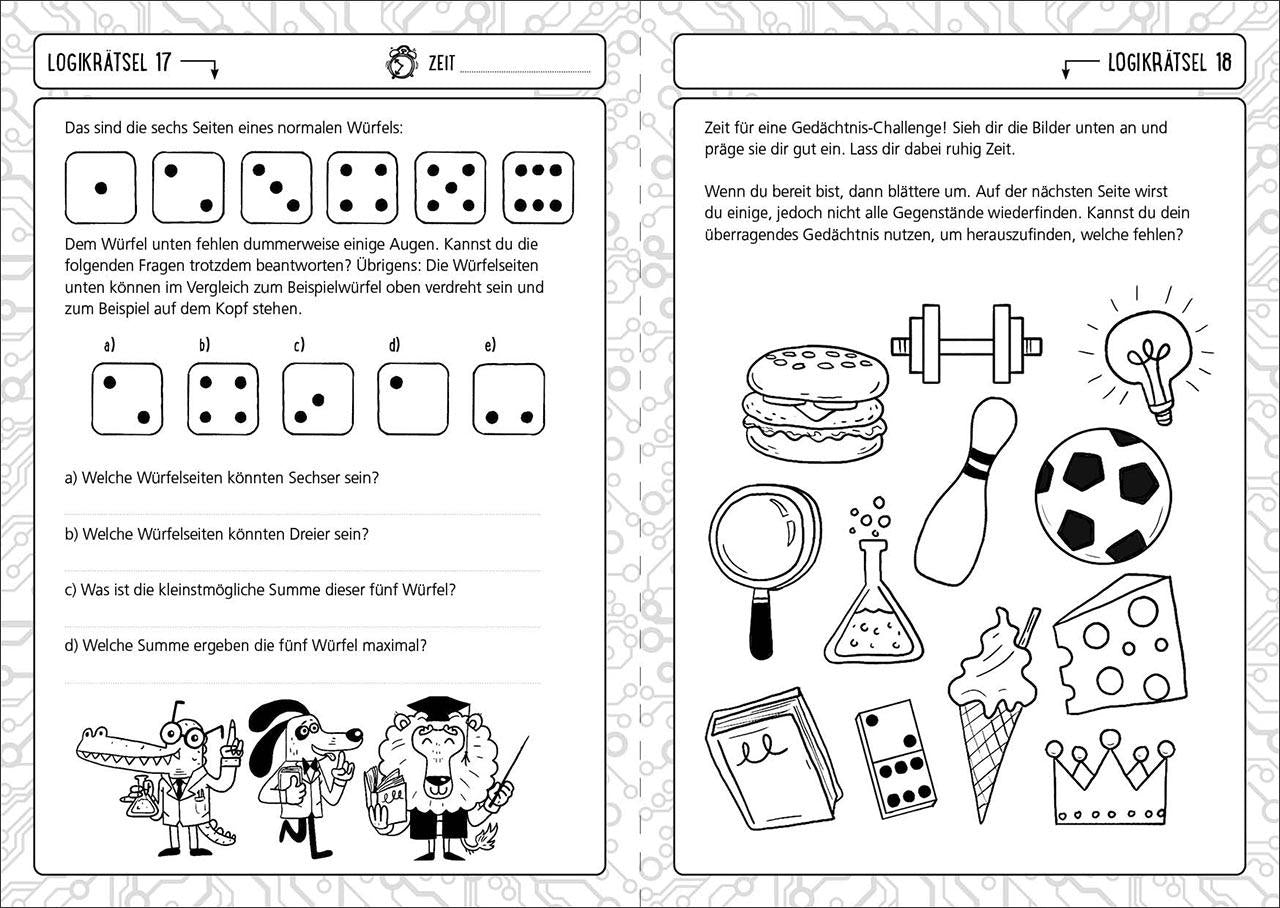 LOGIKRÄTSEL 17

ZEIT

Das sind die sechs Seiten eines normalen Würfels:

Dem Würfel unten fehlen dummerweise einige Augen. Kannst du die folgenden Fragen trotzdem beantworten? Übrigens: Die Würfelseiten unten können im Vergleich zum Beispielwürfel oben verdreht sein und zum Beispiel auf dem Kopf stehen.

a) b) c) d) e)

a) Welche Würfelseiten könnten Sechser sein?

b) Welche Würfelseiten könnten Dreier sein?

c) Was ist die kleinstmögliche Summe dieser fünf Würfel?

d) Welche Summe ergeben die fünf Würfel maximal?

LOGIKRÄTSEL 18

Zeit für eine Gedächtnis-Challenge! Sieh dir die Bilder unten an und präge sie dir gut ein. Lass dir dabei ruhig Zeit.

Wenn du bereit bist, dann blättere um. Auf der nächsten Seite wirst du einige, jedoch nicht alle Gegenstände wiederfinden. Kannst du dein überragendes Gedächtnis nutzen, um herauszufinden, welche fehlen?