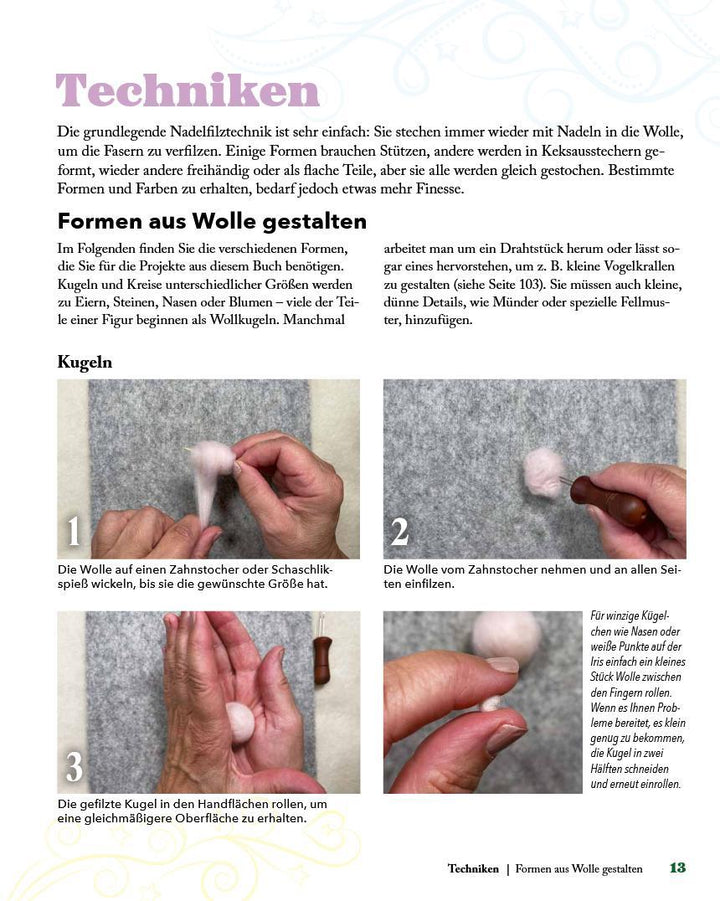 Techniken

Die grundlegende Nadelfilztechnik ist sehr einfach: Sie stechen immer wieder mit Nadeln in die Wolle, um die Fasern zu verfilzen. Einige Formen brauchen Stützen, andere werden in Keksausstechern geformt, wieder andere freihändig oder als flache Teile, aber sie alle werden gleich gestochen. Bestimmte Formen und Farben zu erhalten, bedarf jedoch etwas mehr Finesse.

Formen aus Wolle gestalten

Im Folgenden finden Sie die verschiedenen Formen, die Sie für die Projekte aus diesem Buch benötigen. Kugeln und Kreise unterschiedlicher Größen werden zu Eiern, Steinen, Nasen oder Blumen – viele der Teile einer Figur beginnen als Wollkugeln. Manchmal arbeitet man um ein Drahtstück herum oder lässt sogar eines hervorstehen, um z. B. kleine Vogelkrallen zu gestalten (siehe Seite 103). Sie müssen auch kleine, dünne Details, wie Münder oder spezielle Fellmuster, hinzufügen.

Kugeln

1

Die Wolle auf einen Zahnstocher oder Schaschlikspieß wickeln, bis sie die gewünschte Größe hat.

2

Die Wolle vom Zahnstocher nehmen und an allen Seiten einfilzen.

3

Die gefilzte Kugel in den Handflächen rollen, um eine gleichmäßigere Oberfläche zu erhalten.

Für winzige Kügelchen wie Nasen oder weiße Punkte auf der Iris einfach ein kleines Stück Wolle zwischen den Fingern rollen. Wenn es Ihnen Probleme bereitet, es klein genug zu bekommen, die Kugel in zwei Hälften schneiden und erneut einrollen.

Techniken | Formen aus Wolle gestalten 13