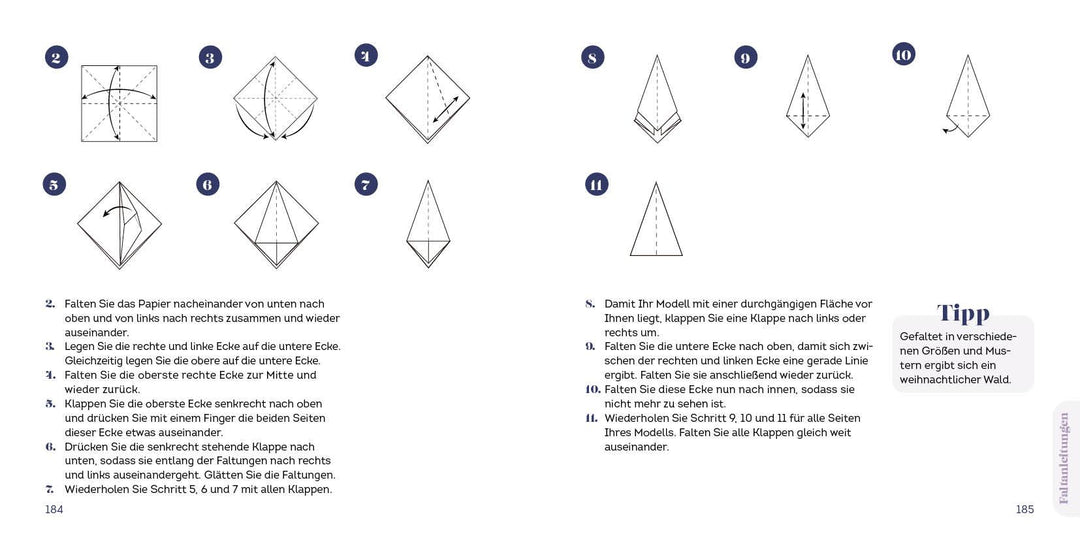 2

3

4

5

6

7

2. Falten Sie das Papier nacheinander von unten nach oben und von links nach rechts zusammen und wieder auseinander.
3. Legen Sie die rechte und linke Ecke auf die untere Ecke. Gleichzeitig legen Sie die obere auf die untere Ecke.
4. Falten Sie die oberste rechte Ecke zur Mitte und wieder zurück.
5. Klappen Sie die oberste Ecke senkrecht nach oben und drücken Sie mit einem Finger die beiden Seiten dieser Ecke etwas auseinander.
6. Drücken Sie die senkrecht stehende Klappe nach unten, sodass sie entlang der Faltungen nach rechts und links auseinandergeht. Glätten Sie die Faltungen.
7. Wiederholen Sie Schritt 5, 6 und 7 mit allen Klappen.

184

8

9

10

11

8. Damit Ihr Modell mit einer durchgängigen Fläche vor Ihnen liegt, klappen Sie eine Klappe nach links oder rechts um.
9. Falten Sie die untere Ecke nach oben, damit sich zwischen der rechten und linken Ecke eine gerade Linie ergibt. Falten Sie sie anschließend wieder zurück.
10. Falten Sie diese Ecke nun nach innen, sodass sie nicht mehr zu sehen ist.
11. Wiederholen Sie Schritt 9, 10 und 11 für alle Seiten Ihres Modells. Falten Sie alle Klappen gleich weit auseinander.

Tipp
Gefaltet in verschiedenen Größen und Mustern ergibt sich ein weihnachtlicher Wald.

Faltanleitungen

185