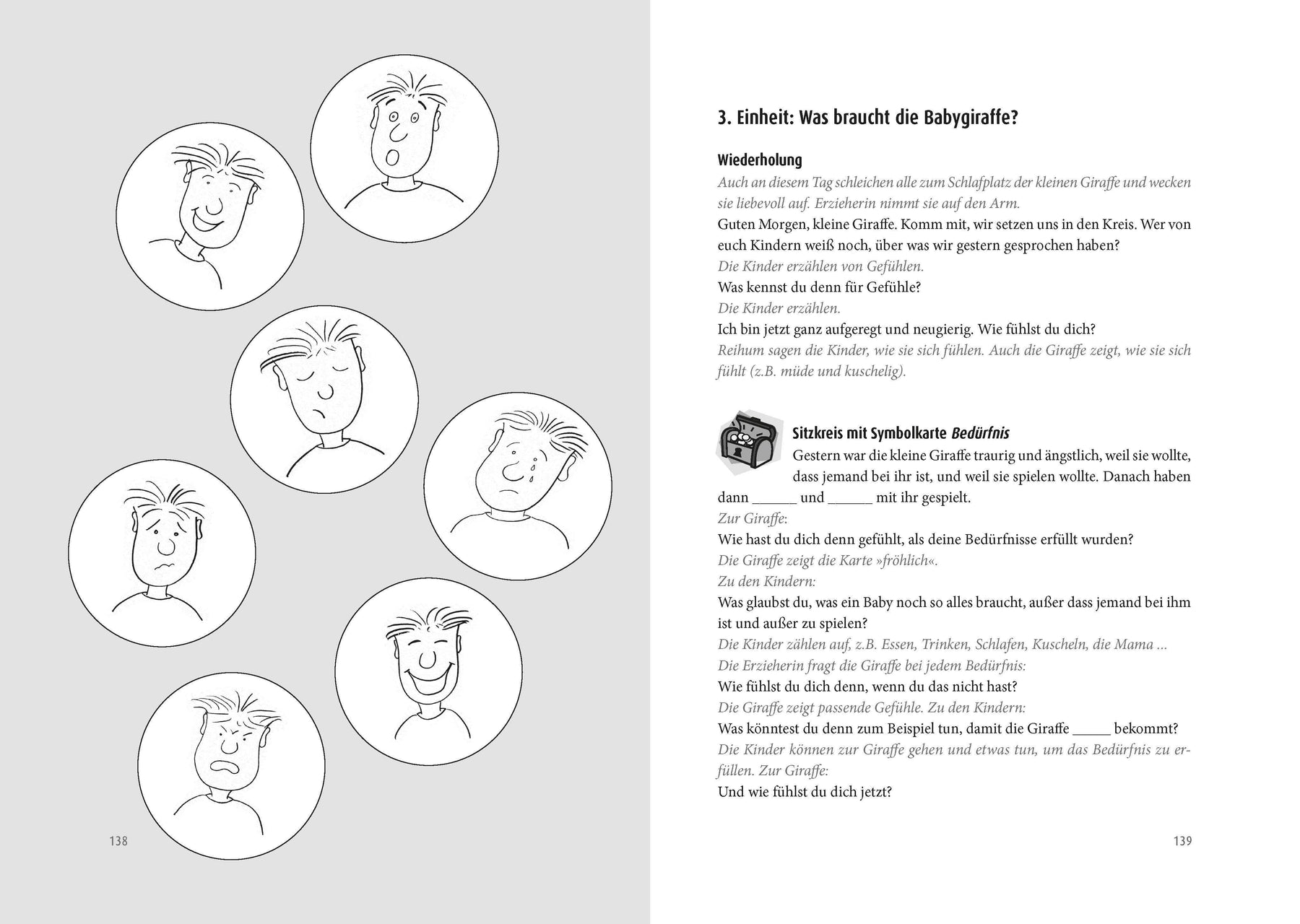 138

3. Einheit: Was braucht die Babygiraffe?

Wiederholung
Auch an diesem Tag schleichen alle zum Schlafplatz der kleinen Giraffe und wecken sie liebevoll auf. Erzieherin nimmt sie auf den Arm.
Guten Morgen, kleine Giraffe. Komm mit, wir setzen uns in den Kreis. Wer von euch Kindern weiß noch, über was wir gestern gesprochen haben?
Die Kinder erzählen von Gefühlen.
Was kennst du denn für Gefühle?
Die Kinder erzählen.
Ich bin jetzt ganz aufgeregt und neugierig. Wie fühlst du dich?
Reihum sagen die Kinder, wie sie sich fühlen. Auch die Giraffe zeigt, wie sie sich fühlt (z.B. müde und kuschelig).

Sitzkreis mit Symbolkarte Bedürfnis
Gestern war die kleine Giraffe traurig und ängstlich, weil sie wollte, dass jemand bei ihr ist, und weil sie spielen wollte. Danach haben dann ______ und ______ mit ihr gespielt.
Zur Giraffe:
Wie hast du dich denn gefühlt, als deine Bedürfnisse erfüllt wurden?
Die Giraffe zeigt die Karte »fröhlich«.
Zu den Kindern:
Was glaubst du, was ein Baby noch so alles braucht, außer dass jemand bei ihm ist und außer zu spielen?
Die Kinder zählen auf, z.B. Essen, Trinken, Schlafen, Kuscheln, die Mama ...
Die Erzieherin fragt die Giraffe bei jedem Bedürfnis:
Wie fühlst du dich denn, wenn du das nicht hast?
Die Giraffe zeigt passende Gefühle. Zu den Kindern:
Was könntest du denn zum Beispiel tun, damit die Giraffe _____ bekommt?
Die Kinder können zur Giraffe gehen und etwas tun, um das Bedürfnis zu erfüllen. Zur Giraffe:
Und wie fühlst du dich jetzt?

139