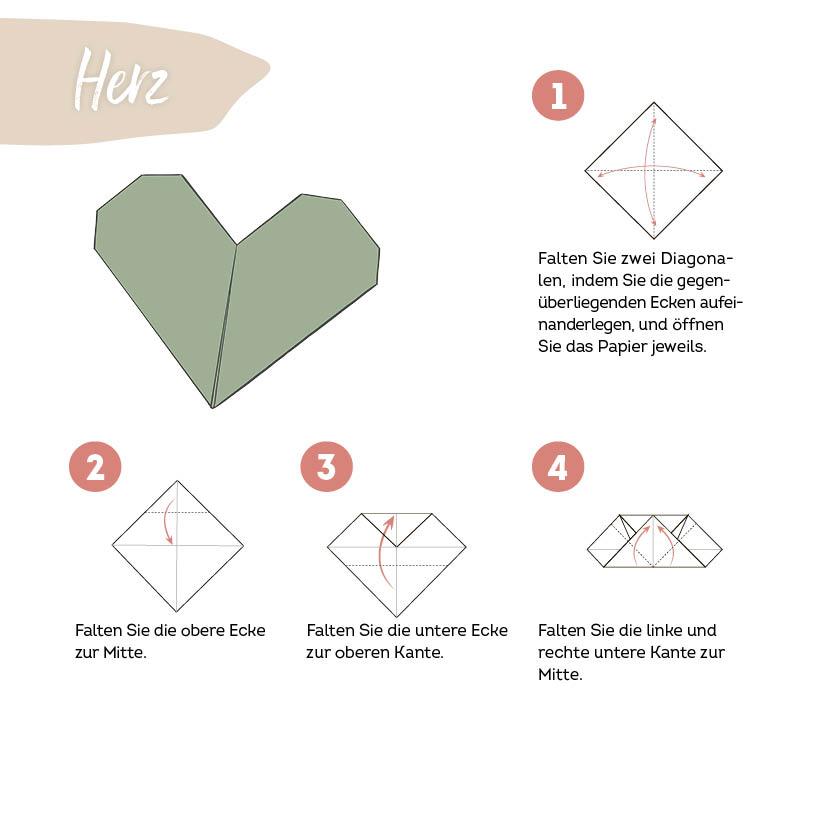 Herz

1

Falten Sie zwei Diagonalen, indem Sie die gegenüberliegenden Ecken aufeinanderlegen, und öffnen Sie das Papier jeweils.

2

Falten Sie die obere Ecke zur Mitte.

3

Falten Sie die untere Ecke zur oberen Kante.

4

Falten Sie die linke und rechte untere Kante zur Mitte.