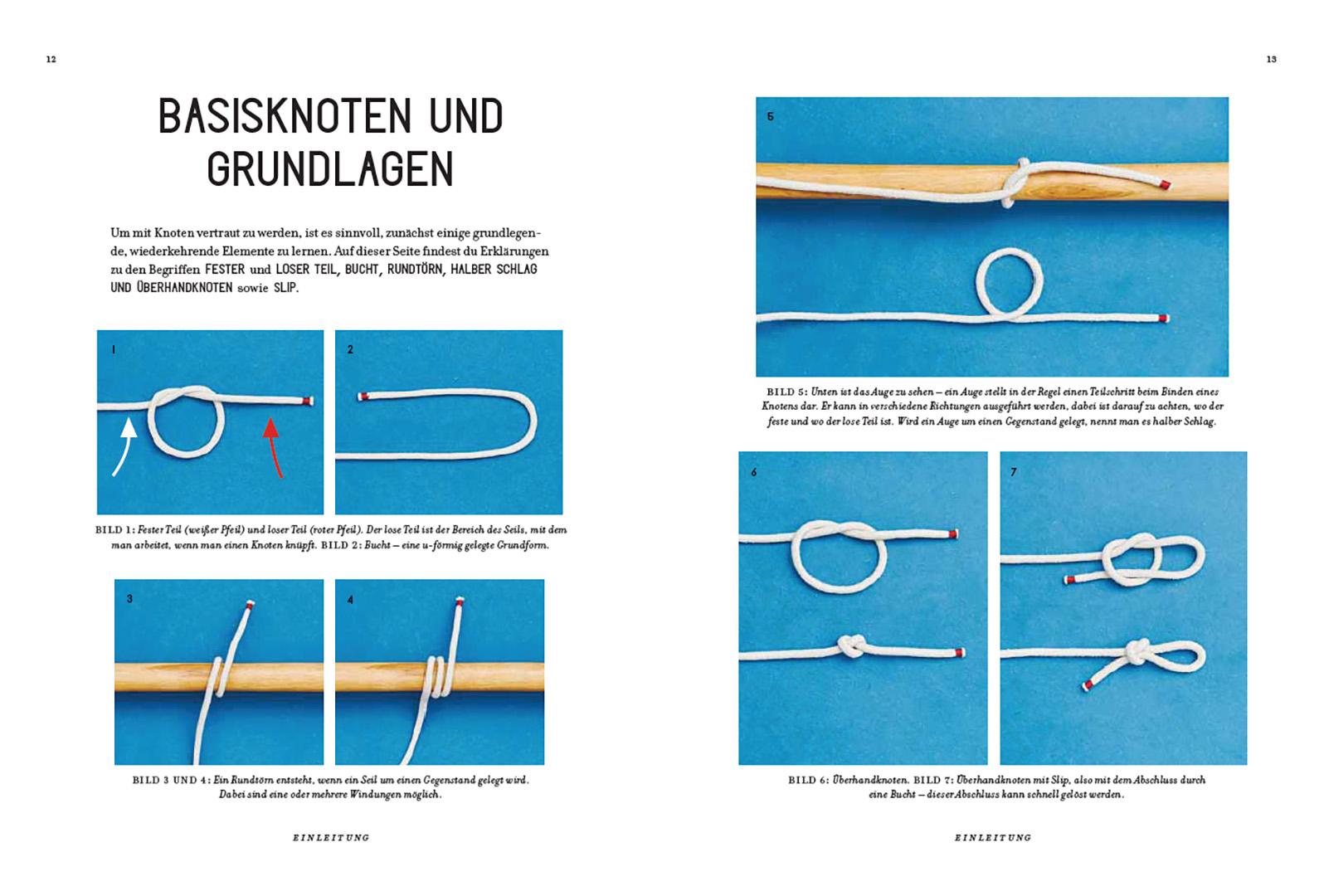 12

BASISKNOTEN UND GRUNDLAGEN

Um mit Knoten vertraut zu werden, ist es sinnvoll, zunächst einige grundlegende, wiederkehrende Elemente zu lernen. Auf dieser Seite findest du Erklärungen zu den Begriffen FESTER und LOSER TEIL, BUCHT, RUNDTÖRN, HALBER SCHLAG UND ÜBERHANDKNOTEN sowie SLIP.

1

2

BILD 1: Fester Teil (weißer Pfeil) und loser Teil (roter Pfeil). Der lose Teil ist der Bereich des Seils, mit dem man arbeitet, wenn man einen Knoten knüpft. BILD 2: Bucht – eine u-förmig gelegte Grundform.

3

4

BILD 3 UND 4: Ein Rundtörn entsteht, wenn ein Seil um einen Gegenstand gelegt wird. Dabei sind eine oder mehrere Windungen möglich.

EINLEITUNG

13

5

BILD 5: Unten ist das Auge zu sehen – ein Auge stellt in der Regel einen Teilschritt beim Binden eines Knotens dar. Er kann in verschiedene Richtungen ausgeführt werden, dabei ist darauf zu achten, wo der feste und wo der lose Teil ist. Wird ein Auge um einen Gegenstand gelegt, nennt man es halber Schlag.

6

7

BILD 6: Überhandknoten. BILD 7: Überhandknoten mit Slip, also mit dem Abschluss durch eine Bucht – dieser Abschluss kann schnell gelöst werden.

EINLEITUNG