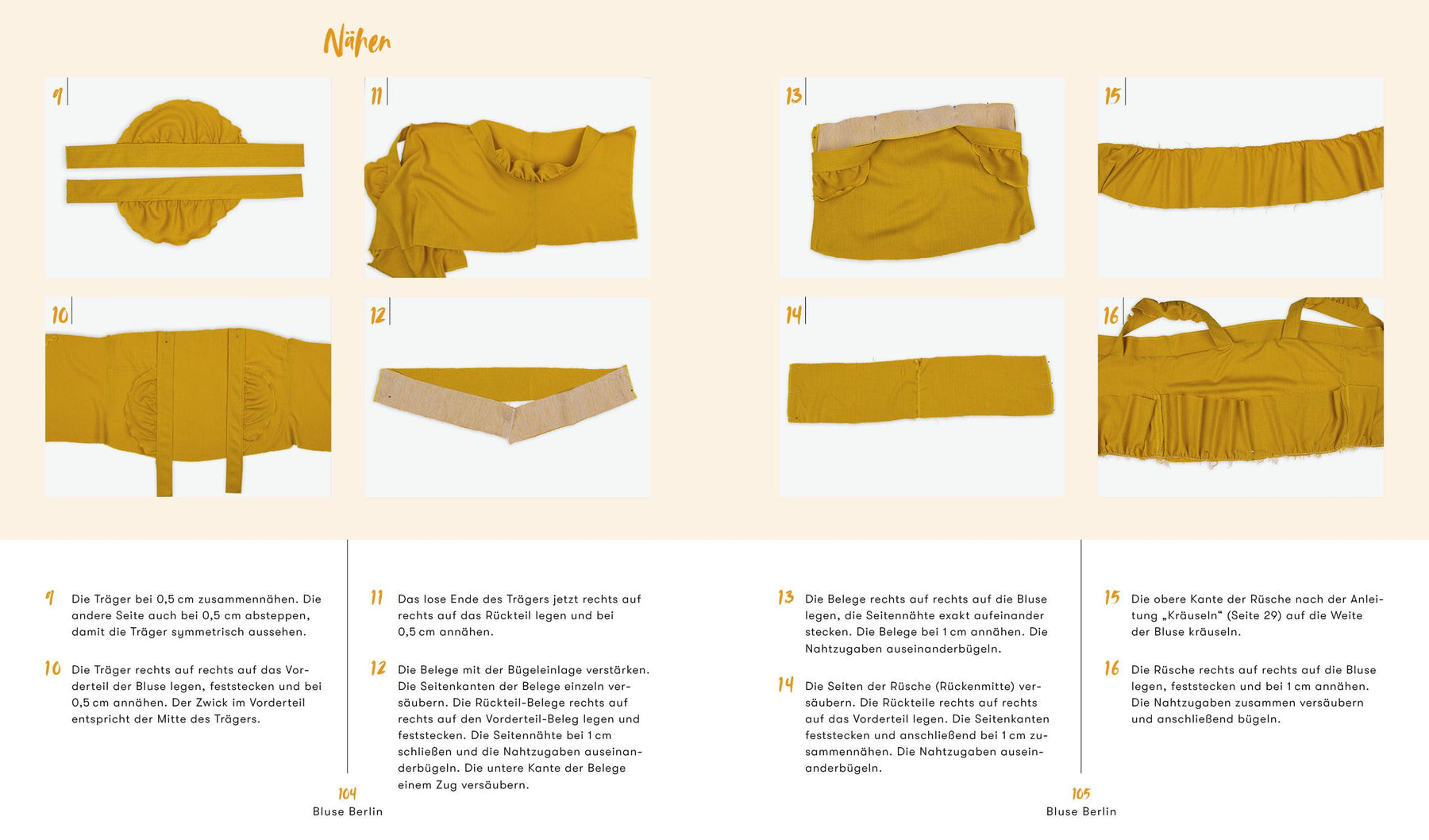 Nähen

9

11

13

15

10

12

14

16

9 Die Träger bei 0,5 cm zusammennähen. Die andere Seite auch bei 0,5 cm absteppen, damit die Träger symmetrisch aussehen.

10 Die Träger rechts auf rechts auf das Vorderteil der Bluse legen, feststecken und bei 0,5 cm annähen. Der Zwick im Vorderteil entspricht der Mitte des Trägers.

11 Das lose Ende des Trägers jetzt rechts auf rechts auf das Rückteil legen und bei 0,5 cm annähen.

12 Die Belege mit der Bügeleinlage verstärken. Die Seitenkanten der Belege einzeln versäubern. Die Rückteil-Belege rechts auf rechts auf den Vorderteil-Beleg legen und feststecken. Die Seitennähte bei 1 cm schließen und die Nahtzugaben auseinanderbügeln. Die untere Kante der Belege einem Zug versäubern.

104
Bluse Berlin

13 Die Belege rechts auf rechts auf die Bluse legen, die Seitennähte exakt aufeinander stecken. Die Belege bei 1 cm annähen. Die Nahtzugaben auseinanderbügeln.

14 Die Seiten der Rüsche (Rückenmitte) versäubern. Die Rückteile rechts auf rechts auf das Vorderteil legen. Die Seitenkanten feststecken und anschließend bei 1 cm zusammennähen. Die Nahtzugaben auseinanderbügeln.

15 Die obere Kante der Rüsche nach der Anleitung „Kräuseln“ (Seite 29) auf die Weite der Bluse kräuseln.

16 Die Rüsche rechts auf rechts auf die Bluse legen, feststecken und bei 1 cm annähen. Die Nahtzugaben zusammen versäubern und anschließend bügeln.

105
Bluse Berlin