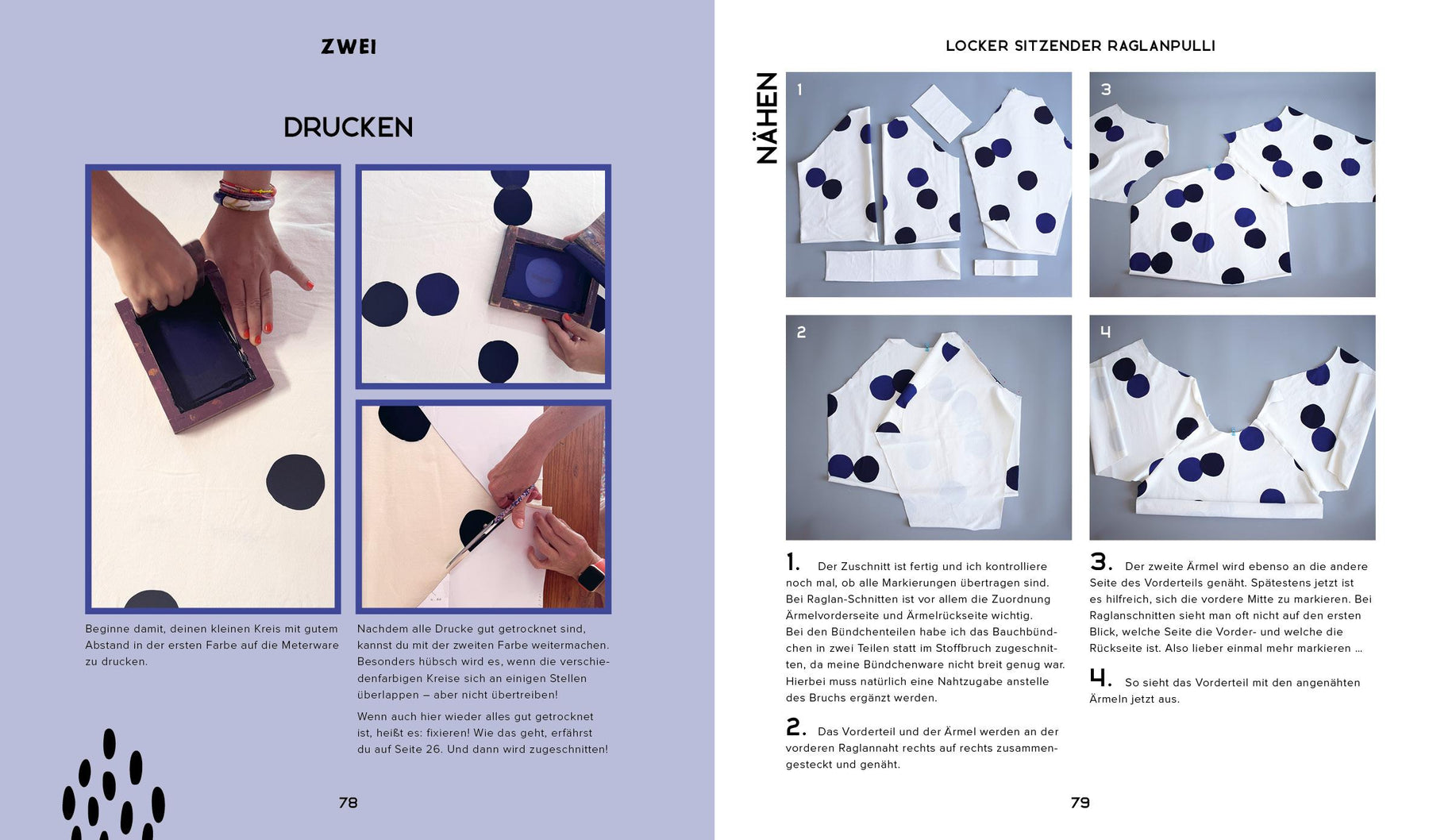 ZWEI

DRUCKEN

Beginne damit, deinen kleinen Kreis mit gutem Abstand in der ersten Farbe auf die Meterware zu drucken.

Nachdem alle Drucke gut getrocknet sind, kannst du mit der zweiten Farbe weitermachen. Besonders hübsch wird es, wenn die verschiedenfarbigen Kreise sich an einigen Stellen überlappen – aber nicht übertreiben!

Wenn auch hier wieder alles gut getrocknet ist, heißt es: fixieren! Wie das geht, erfährst du auf Seite 26. Und dann wird zugeschnitten!

78

LOCKER SITZENDER RAGLANPULLI

NÄHEN

1

3

2

4

1. Der Zuschnitt ist fertig und ich kontrolliere noch mal, ob alle Markierungen übertragen sind. Bei Raglan-Schnitten ist vor allem die Zuordnung Ärmelvorderseite und Ärmelrückseite wichtig. Bei den Bündchenteilen habe ich das Bauchbündchen in zwei Teilen statt im Stoffbruch zugeschnitten, da meine Bündchenware nicht breit genug war. Hierbei muss natürlich eine Nahtzugabe anstelle des Bruchs ergänzt werden.

2. Das Vorderteil und der Ärmel werden an der vorderen Raglannaht rechts auf rechts zusammengesteckt und genäht.

3. Der zweite Ärmel wird ebenso an die andere Seite des Vorderteils genäht. Spätestens jetzt ist es hilfreich, sich die vordere Mitte zu markieren. Bei Raglanschnitten sieht man oft nicht auf den ersten Blick, welche Seite die Vorder- und welche die Rückseite ist. Also lieber einmal mehr markieren …

4. So sieht das Vorderteil mit den angenähten Ärmeln jetzt aus.

79