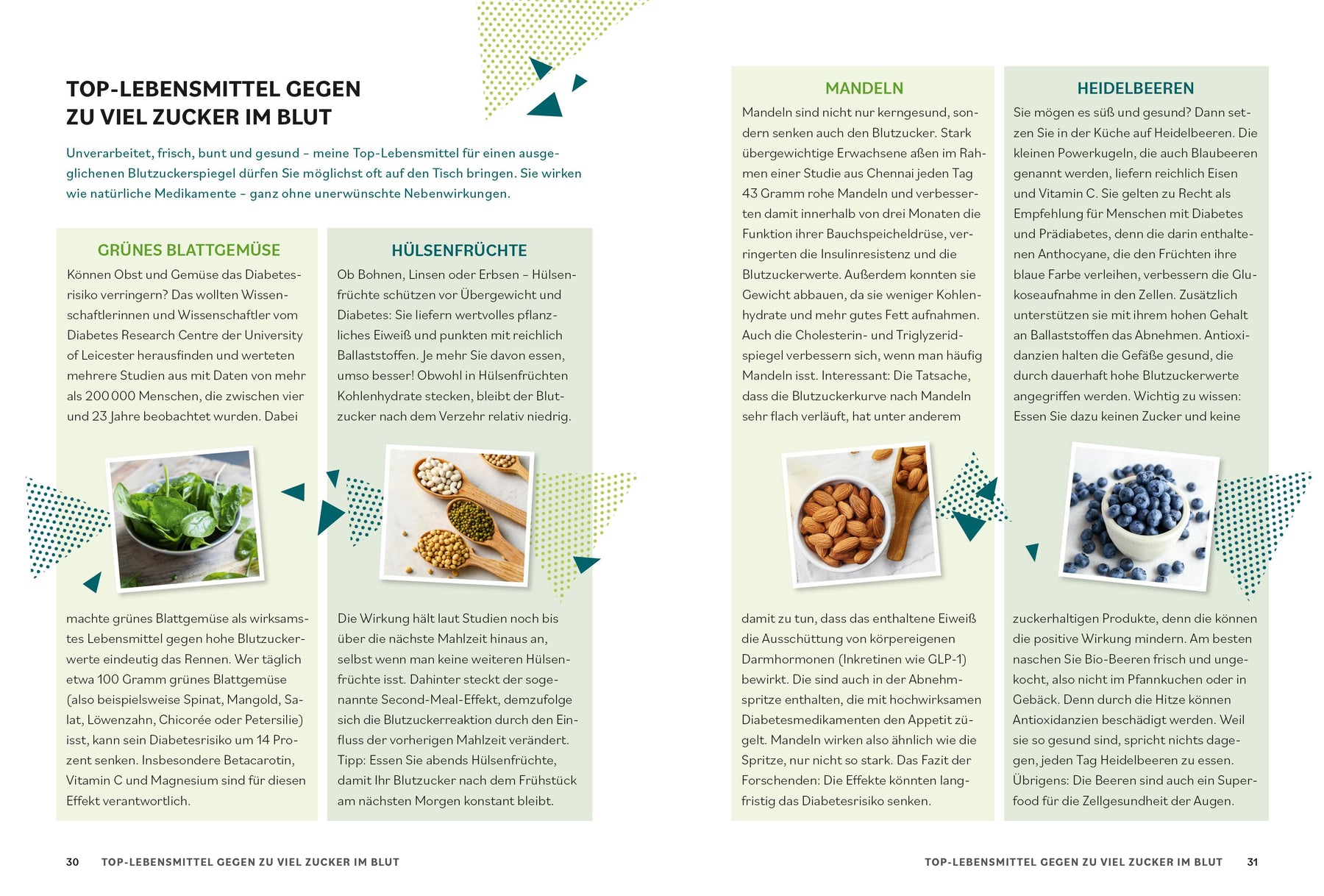 TOP-LEBENSMITTEL GEGEN ZU VIEL ZUCKER IM BLUT

Unverarbeitet, frisch, bunt und gesund – meine Top-Lebensmittel für einen ausgeglichenen Blutzuckerspiegel dürfen Sie möglichst oft auf den Tisch bringen. Sie wirken wie natürliche Medikamente – ganz ohne unerwünschte Nebenwirkungen.

GRÜNES BLATTGEMÜSE

Können Obst und Gemüse das Diabetesrisiko verringern? Das wollten Wissenschaftlerinnen und Wissenschaftler vom Diabetes Research Centre der University of Leicester herausfinden und werteten mehrere Studien aus mit Daten von mehr als 200 000 Menschen, die zwischen vier und 23 Jahre beobachtet wurden. Dabei machte grünes Blattgemüse als wirksamstes Lebensmittel gegen hohe Blutzuckerwerte eindeutig das Rennen. Wer täglich etwa 100 Gramm grünes Blattgemüse (also beispielsweise Spinat, Mangold, Salat, Löwenzahn, Chicorée oder Petersilie) isst, kann sein Diabetesrisiko um 14 Prozent senken. Insbesondere Betacarotin, Vitamin C und Magnesium sind für diesen Effekt verantwortlich.

HÜLSENFRÜCHTE

Ob Bohnen, Linsen oder Erbsen – Hülsenfrüchte schützen vor Übergewicht und Diabetes: Sie liefern wertvolles pflanzliches Eiweiß und punkten mit reichlich Ballaststoffen. Je mehr Sie davon essen, umso besser! Obwohl in Hülsenfrüchten Kohlenhydrate stecken, bleibt der Blutzucker nach dem Verzehr relativ niedrig. Die Wirkung hält laut Studien noch bis über die nächste Mahlzeit hinaus an, selbst wenn man keine weiteren Hülsenfrüchte isst. Dahinter steckt der sogenannte Second-Meal-Effekt, demzufolge sich die Blutzuckerreaktion durch den Einfluss der vorherigen Mahlzeit verändert. Tipp: Essen Sie abends Hülsenfrüchte, damit Ihr Blutzucker nach dem Frühstück am nächsten Morgen konstant bleibt.

30 TOP-LEBENSMITTEL GEGEN ZU VIEL ZUCKER IM BLUT

MANDELN

Mandeln sind nicht nur kerngesund, sondern senken auch den Blutzucker. Stark übergewichtige Erwachsene aßen im Rahmen einer Studie aus Chennai jeden Tag 43 Gramm rohe Mandeln und verbesserten damit innerhalb von drei Monaten die Funktion ihrer Bauchspeicheldrüse, verringerten die Insulinresistenz und die Blutzuckerwerte. Außerdem konnten sie Gewicht abbauen, da sie weniger Kohlenhydrate und mehr gutes Fett aufnahmen. Auch die Cholesterin- und Triglyzeridspiegel verbessern sich, wenn man häufig Mandeln isst. Interessant: Die Tatsache, dass die Blutzuckerkurve nach Mandeln sehr flach verläuft, hat unter anderem damit zu tun, dass das enthaltene Eiweiß die Ausschüttung von körpereigenen Darmhormonen (Inkretinen wie GLP-1) bewirkt. Die sind auch in der Abnehmspritze enthalten, die mit hochwirksamen Diabetesmedikamenten den Appetit zügelt. Mandeln wirken also ähnlich wie die Spritze, nur nicht so stark. Das Fazit der Forschenden: Die Effekte könnten langfristig das Diabetesrisiko senken.

HEIDELBEEREN

Sie mögen es süß und gesund? Dann setzen Sie in der Küche auf Heidelbeeren. Die kleinen Powerkugeln, die auch Blaubeeren genannt werden, liefern reichlich Eisen und Vitamin C. Sie gelten zu Recht als Empfehlung für Menschen mit Diabetes und Prädiabetes, denn die darin enthaltenen Anthocyane, die den Früchten ihre blaue Farbe verleihen, verbessern die Glukoseaufnahme in den Zellen. Zusätzlich unterstützen sie mit ihrem hohen Gehalt an Ballaststoffen das Abnehmen. Antioxidanzien halten die Gefäße gesund, die durch dauerhaft hohe Blutzuckerwerte angegriffen werden. Wichtig zu wissen: Essen Sie dazu keinen Zucker und keine zuckerhaltigen Produkte, denn die können die positive Wirkung mindern. Am besten naschen Sie Bio-Beeren frisch und ungekocht, also nicht im Pfannkuchen oder in Gebäck. Denn durch die Hitze können Antioxidanzien beschädigt werden. Weil sie so gesund sind, spricht nichts dagegen, jeden Tag Heidelbeeren zu essen. Übrigens: Die Beeren sind auch ein Superfood für die Zellgesundheit der Augen.

TOP-LEBENSMITTEL GEGEN ZU VIEL ZUCKER IM BLUT 31