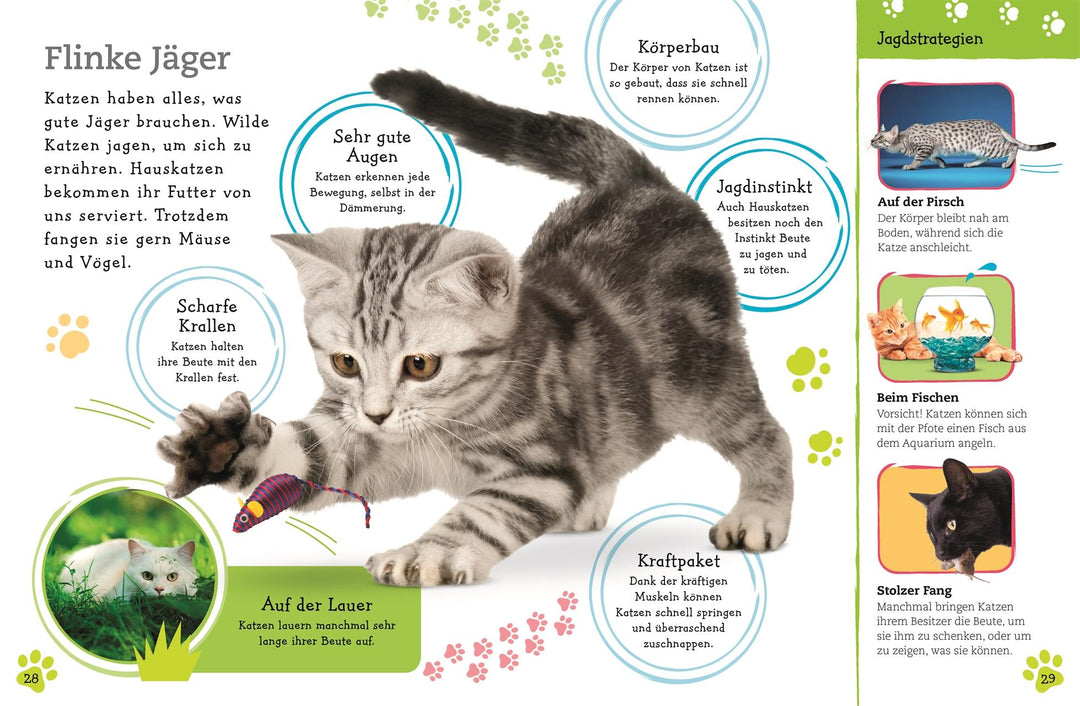 Flinke Jäger

Katzen haben alles, was gute Jäger brauchen. Wilde Katzen jagen, um sich zu ernähren. Hauskatzen bekommen ihr Futter von uns serviert. Trotzdem fangen sie gern Mäuse und Vögel.

Sehr gute Augen
Katzen erkennen jede Bewegung, selbst in der Dämmerung.

Körperbau
Der Körper von Katzen ist so gebaut, dass sie schnell rennen können.

Jagdinstinkt
Auch Hauskatzen besitzen noch den Instinkt Beute zu jagen und zu töten.

Scharfe Krallen
Katzen halten ihre Beute mit den Krallen fest.

Kraftpaket
Dank der kräftigen Muskeln können Katzen schnell springen und überraschend zuschnappen.

Auf der Lauer
Katzen lauern manchmal sehr lange ihrer Beute auf.

28

Jagdstrategien

Auf der Pirsch
Der Körper bleibt nah am Boden, während sich die Katze anschleicht.

Beim Fischen
Vorsicht! Katzen können sich mit der Pfote einen Fisch aus dem Aquarium angeln.

Stolzer Fang
Manchmal bringen Katzen ihrem Besitzer die Beute, um sie ihm zu schenken, oder um zu zeigen, was sie können.

29