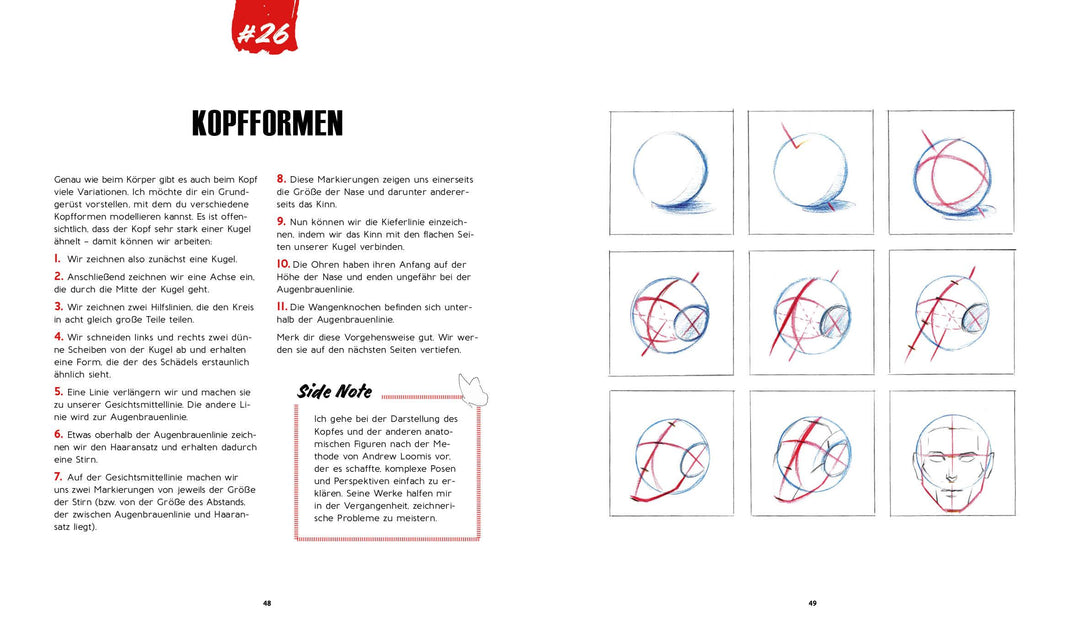 #26

KOPFFORMEN

Genau wie beim Körper gibt es auch beim Kopf viele Variationen. Ich möchte dir ein Grundgerüst vorstellen, mit dem du verschiedene Kopfformen modellieren kannst. Es ist offensichtlich, dass der Kopf sehr stark einer Kugel ähnelt – damit können wir arbeiten:

1. Wir zeichnen also zunächst eine Kugel.

2. Anschließend zeichnen wir eine Achse ein, die durch die Mitte der Kugel geht.

3. Wir zeichnen zwei Hilfslinien, die den Kreis in acht gleich große Teile teilen.

4. Wir schneiden links und rechts zwei dünne Scheiben von der Kugel ab und erhalten eine Form, die der des Schädels erstaunlich ähnlich sieht.

5. Eine Linie verlängern wir und machen sie zu unserer Gesichtsmittellinie. Die andere Linie wird zur Augenbrauenlinie.

6. Etwas oberhalb der Augenbrauenlinie zeichnen wir den Haaransatz und erhalten dadurch eine Stirn.

7. Auf der Gesichtsmittellinie machen wir uns zwei Markierungen von jeweils der Größe der Stirn (bzw. von der Größe des Abstands, der zwischen Augenbrauenlinie und Haaransatz liegt).

8. Diese Markierungen zeigen uns einerseits die Größe der Nase und darunter andererseits das Kinn.

9. Nun können wir die Kieferlinie einzeichnen, indem wir das Kinn mit den flachen Seiten unserer Kugel verbinden.

10. Die Ohren haben ihren Anfang auf der Höhe der Nase und enden ungefähr bei der Augenbrauenlinie.

11. Die Wangenknochen befinden sich unterhalb der Augenbrauenlinie.

Merk dir diese Vorgehensweise gut. Wir werden sie auf den nächsten Seiten vertiefen.

Side Note

Ich gehe bei der Darstellung des Kopfes und der anderen anatomischen Figuren nach der Methode von Andrew Loomis vor, der es schaffte, komplexe Posen und Perspektiven einfach zu erklären. Seine Werke halfen mir in der Vergangenheit, zeichnerische Probleme zu meistern.

48

49